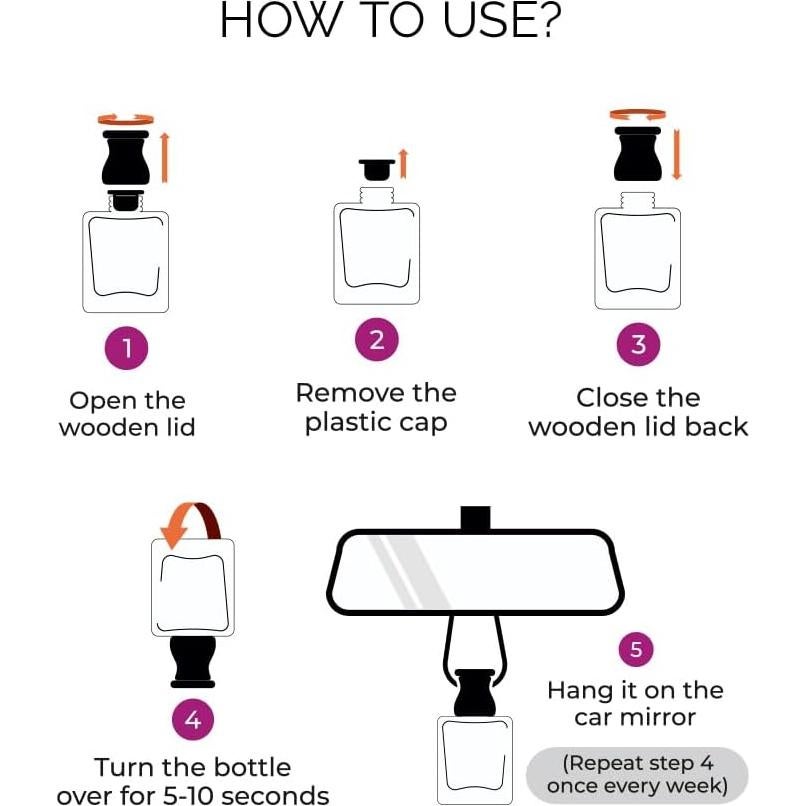 HOW TO USE?

1
Open the wooden lid

2
Remove the plastic cap

3
Close the wooden lid back

4
Turn the bottle over for 5-10 seconds

5
Hang it on the car mirror

(Repeat step 4 once every week)