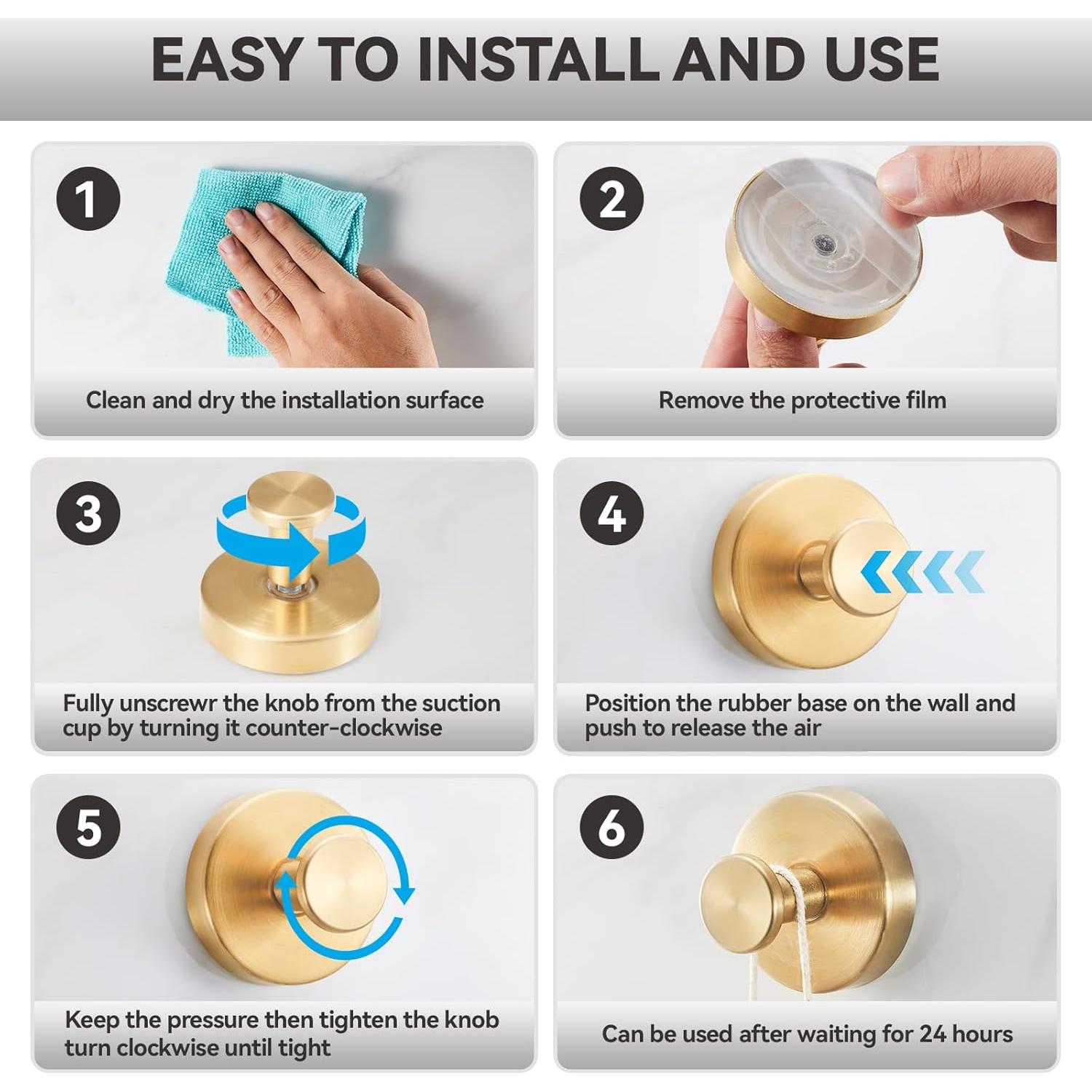 EASY TO INSTALL AND USE

1

Clean and dry the installation surface

2

Remove the protective film

3

Fully unscrewr the knob from the suction cup by turning it counter-clockwise

4

Position the rubber base on the wall and push to release the air

5

Keep the pressure then tighten the knob turn clockwise until tight

6

Can be used after waiting for 24 hours