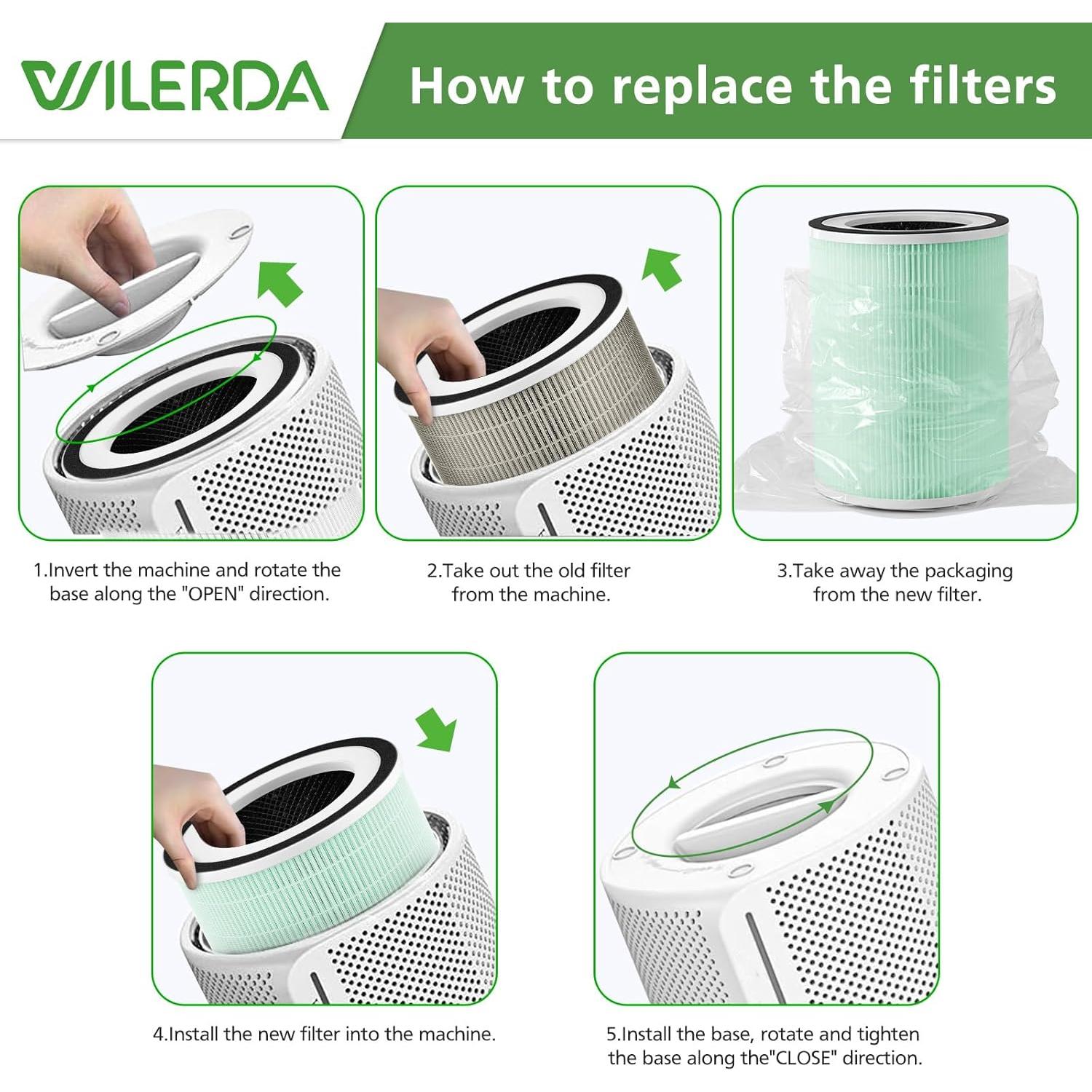 WILERDA

How to replace the filters

1.Invert the machine and rotate the base along the "OPEN" direction.

2.Take out the old filter from the machine.

3.Take away the packaging from the new filter.

4.Install the new filter into the machine.

5.Install the base, rotate and tighten the base along the"CLOSE" direction.