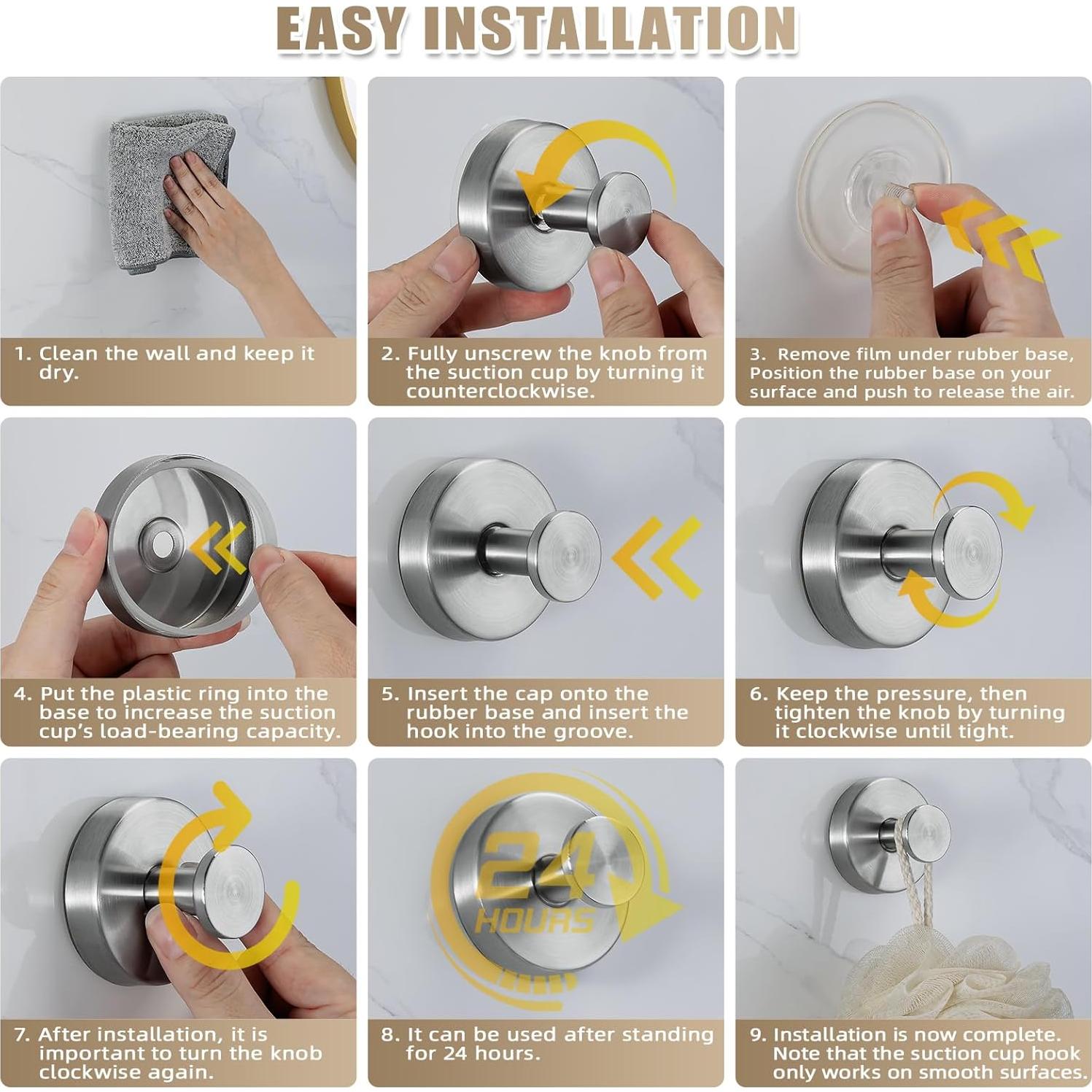 EASY INSTALLATION

1. Clean the wall and keep it dry.

2. Fully unscrew the knob from the suction cup by turning it counterclockwise.

3. Remove film under rubber base, Position the rubber base on your surface and push to release the air.

4. Put the plastic ring into the base to increase the suction cup's load-bearing capacity.

5. Insert the cap onto the rubber base and insert the hook into the groove.

6. Keep the pressure, then tighten the knob by turning it clockwise until tight.

7. After installation, it is important to turn the knob clockwise again.

24 HOURS

8. It can be used after standing for 24 hours.

9. Installation is now complete. Note that the suction cup hook only works on smooth surfaces.