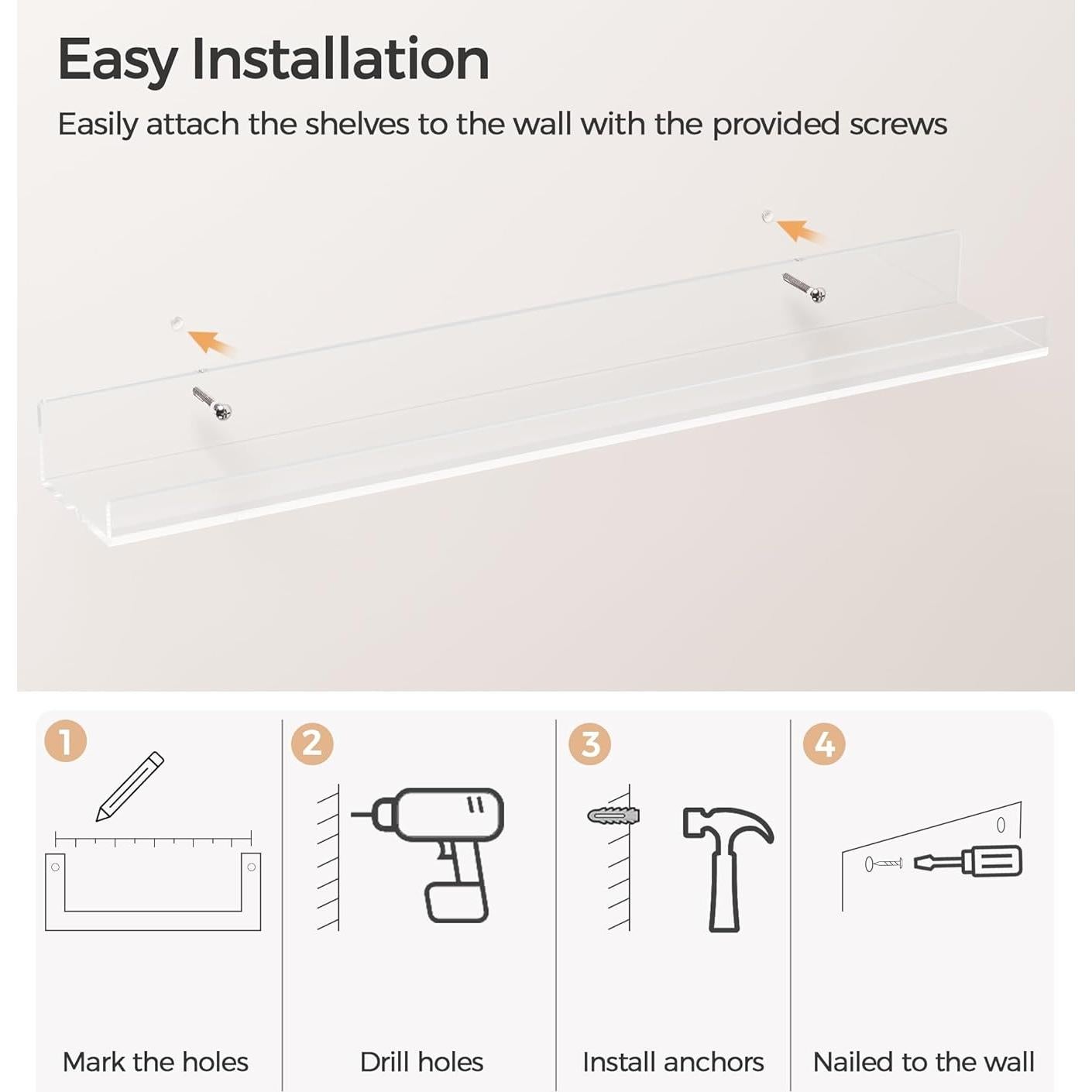 Easy Installation

Easily attach the shelves to the wall with the provided screws

1

Mark the holes

2

Drill holes

3

Install anchors

4

Nailed to the wall