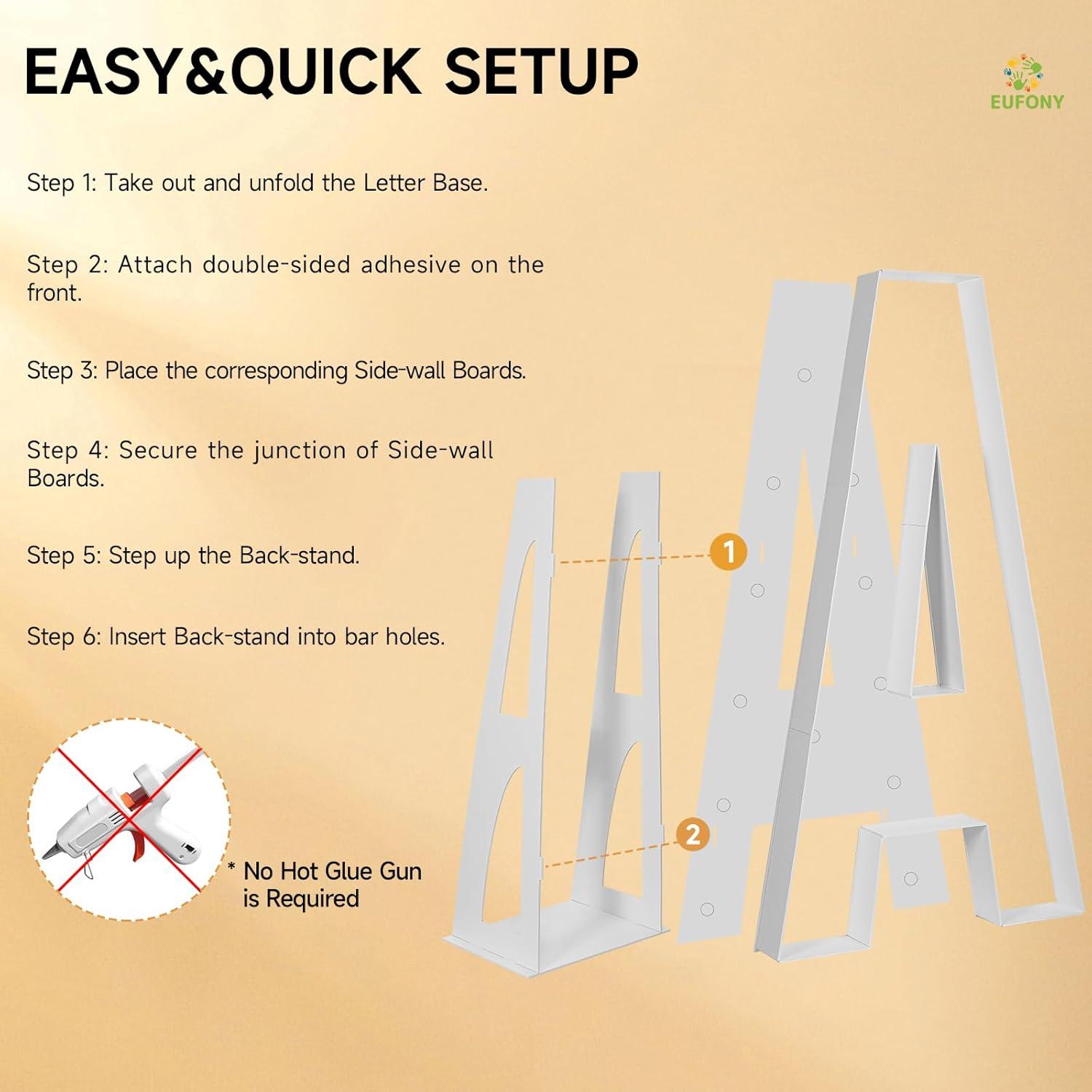 EASY&QUICK SETUP

EUFONY

Step 1: Take out and unfold the Letter Base.

Step 2: Attach double-sided adhesive on the front.

Step 3: Place the corresponding Side-wall Boards.

Step 4: Secure the junction of Side-wall Boards.

Step 5: Step up the Back-stand.

Step 6: Insert Back-stand into bar holes.

1

2

* No Hot Glue Gun is Required