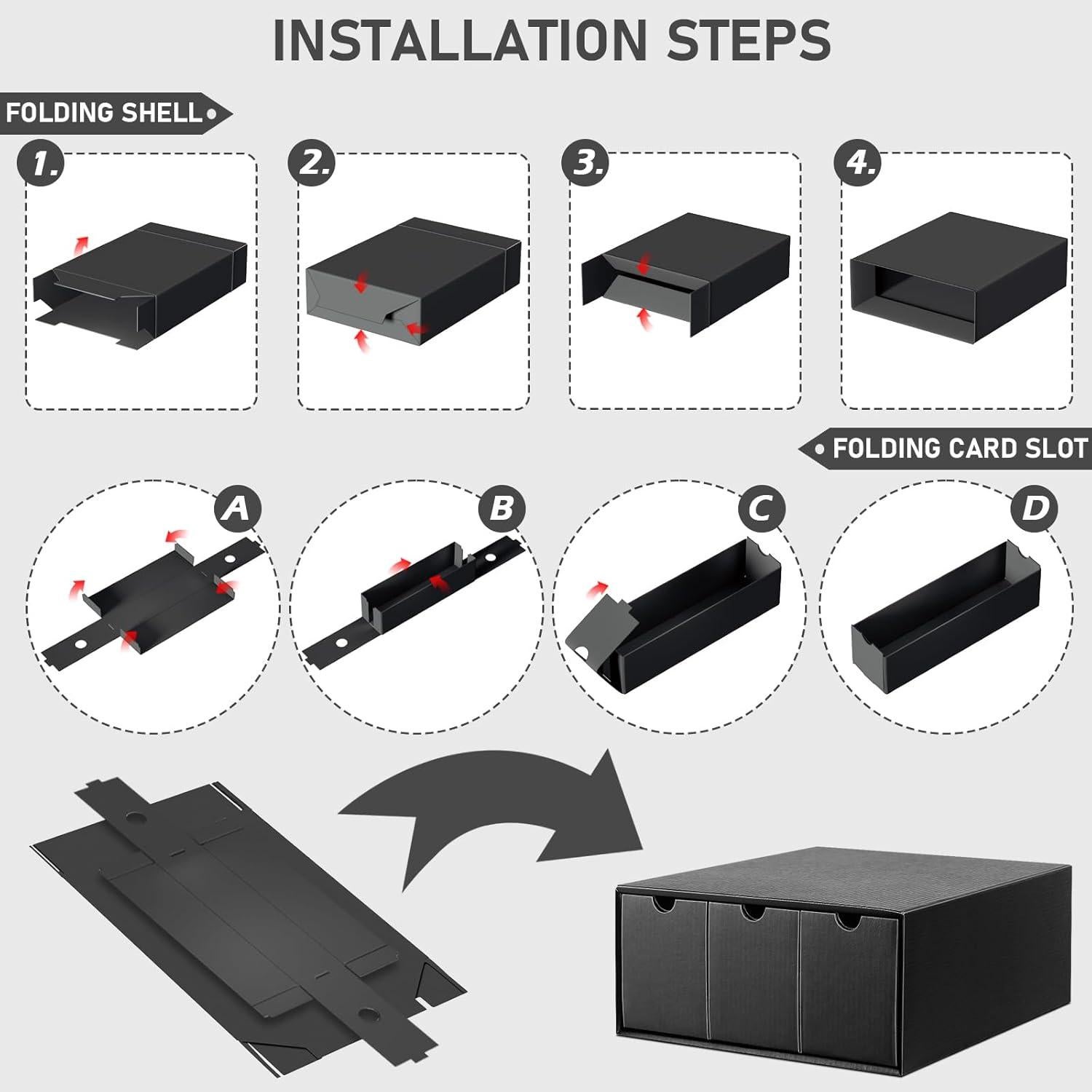 INSTALLATION STEPS

FOLDING SHELL

1.

2.

3.

4.

FOLDING CARD SLOT

A

B

C

D