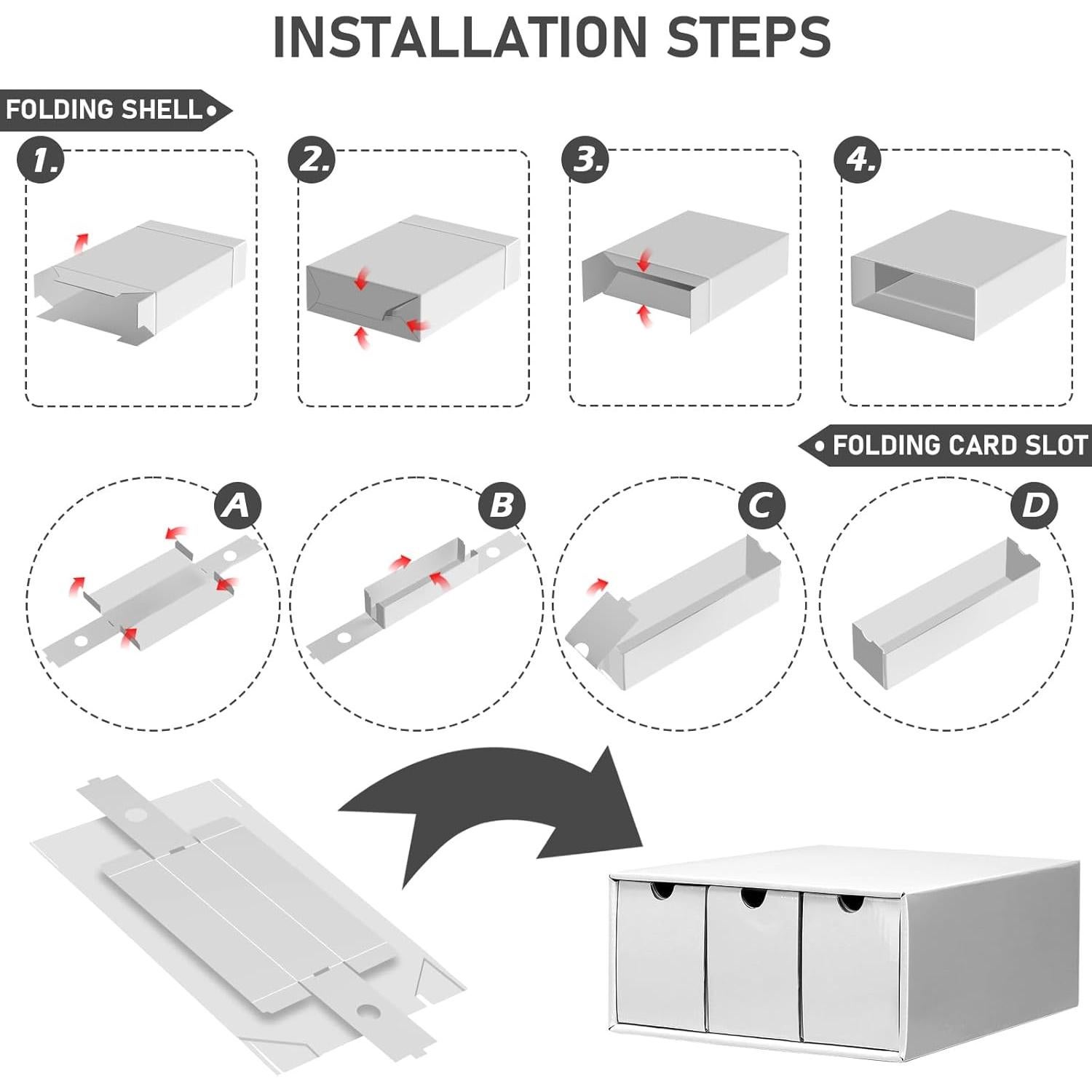 INSTALLATION STEPS

FOLDING SHELL

1.

2.

3.

4.

FOLDING CARD SLOT

A

B

C

D