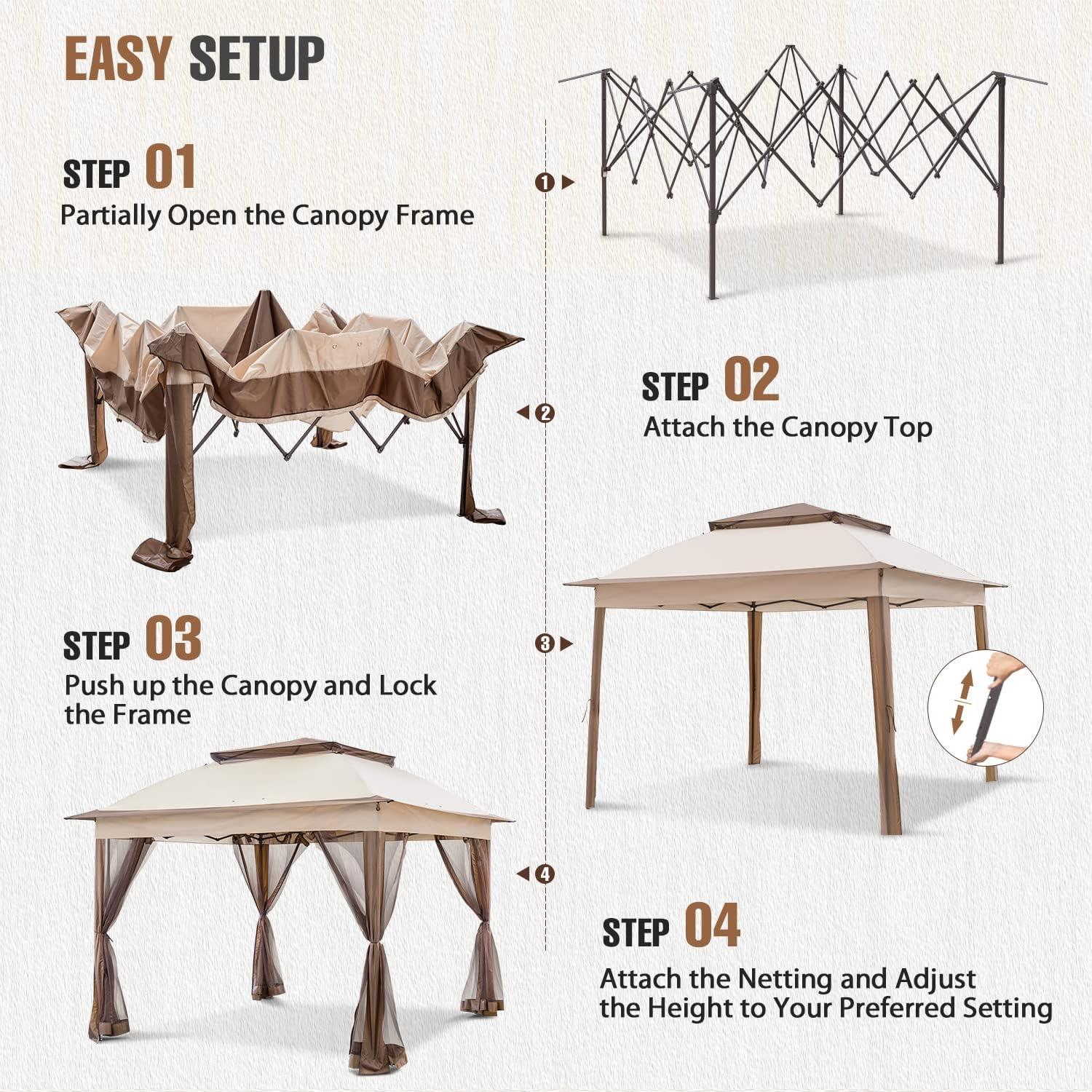 EASY SETUP

STEP 01
Partially Open the Canopy Frame

1

2

STEP 02
Attach the Canopy Top

STEP 03
Push up the Canopy and Lock the Frame

3

4

STEP 04
Attach the Netting and Adjust the Height to Your Preferred Setting