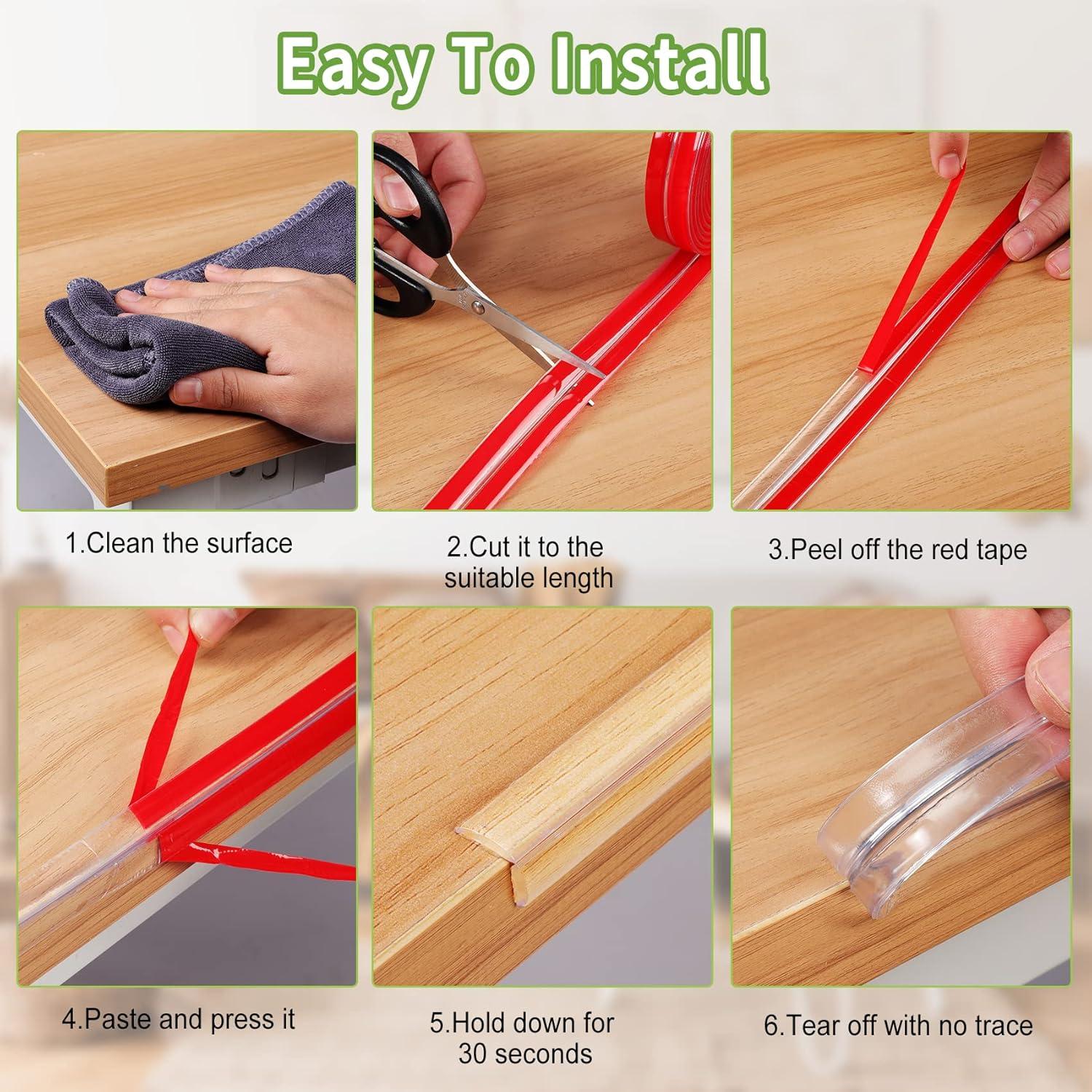 Easy To Install

1.Clean the surface

2.Cut it to the suitable length

3.Peel off the red tape

4.Paste and press it

5.Hold down for 30 seconds

6.Tear off with no trace