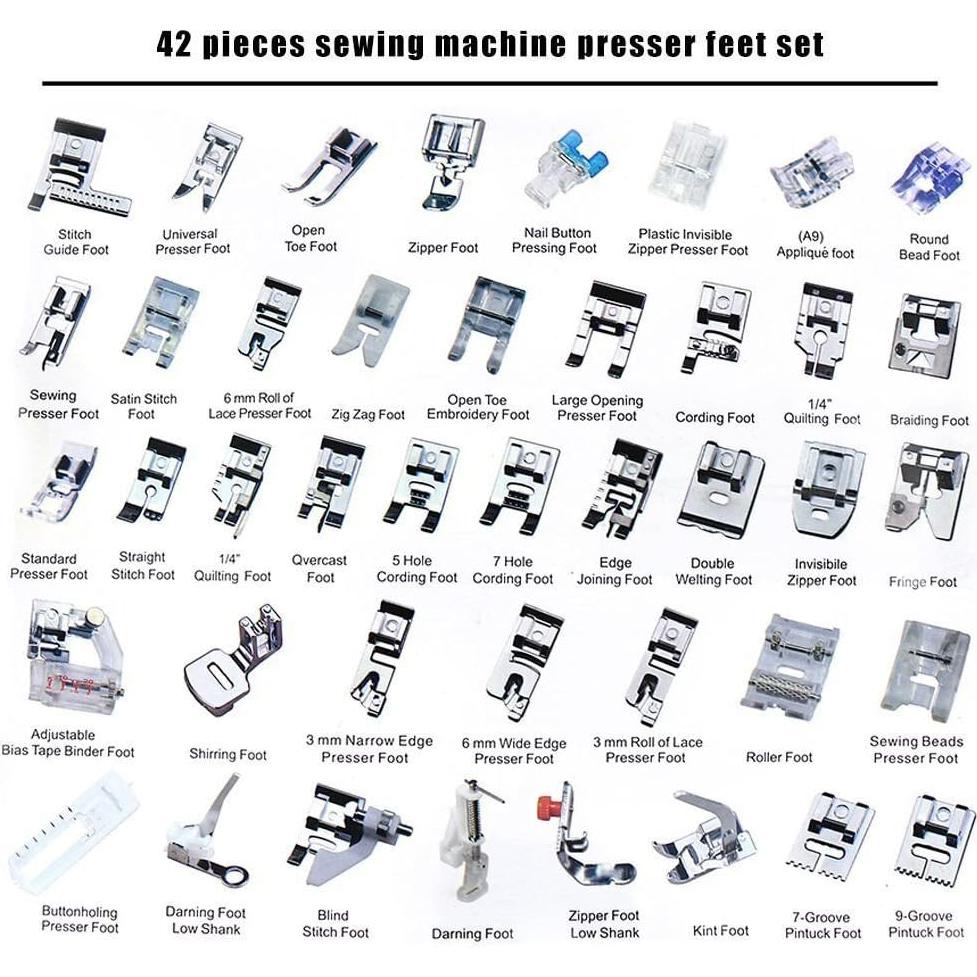 42 pieces sewing machine presser feet set

Stitch Guide Foot
Universal Presser Foot
Open Toe Foot
Zipper Foot
Nail Button Pressing Foot
Plastic Invisible Zipper Presser Foot
(A9) Appliqué foot
Round Bead Foot

Sewing Presser Foot
Satin Stitch Foot
6 mm Roll of Lace Presser Foot
Zig Zag Foot
Open Toe Embroidery Foot
Large Opening Presser Foot
Cording Foot
1/4" Quilting Foot
Braiding Foot

Standard Presser Foot
Straight Stitch Foot
1/4" Quilting Foot
Qvercast Foot
5 Hole Cording Foot
7 Hole Cording Foot
Edge Joining Foot
Double Welting Foot
Invisibile Zipper Foot
Fringe Foot

Adjustable Bias Tape Binder Foot
Shirring Foot
3 mm Narrow Edge Presser Foot
6 mm Wide Edge Presser Foot
3 mm Roll of Lace Presser Foot
Roller Foot
Sewing Beads Presser Foot

Buttonholing Presser Foot
Darning Foot Low Shank
Blind Stitch Foot
Darning Foot
Zipper Foot Low Shank
Kint Foot
7-Groove Pintuck Foot
9-Groove Pintuck Foot