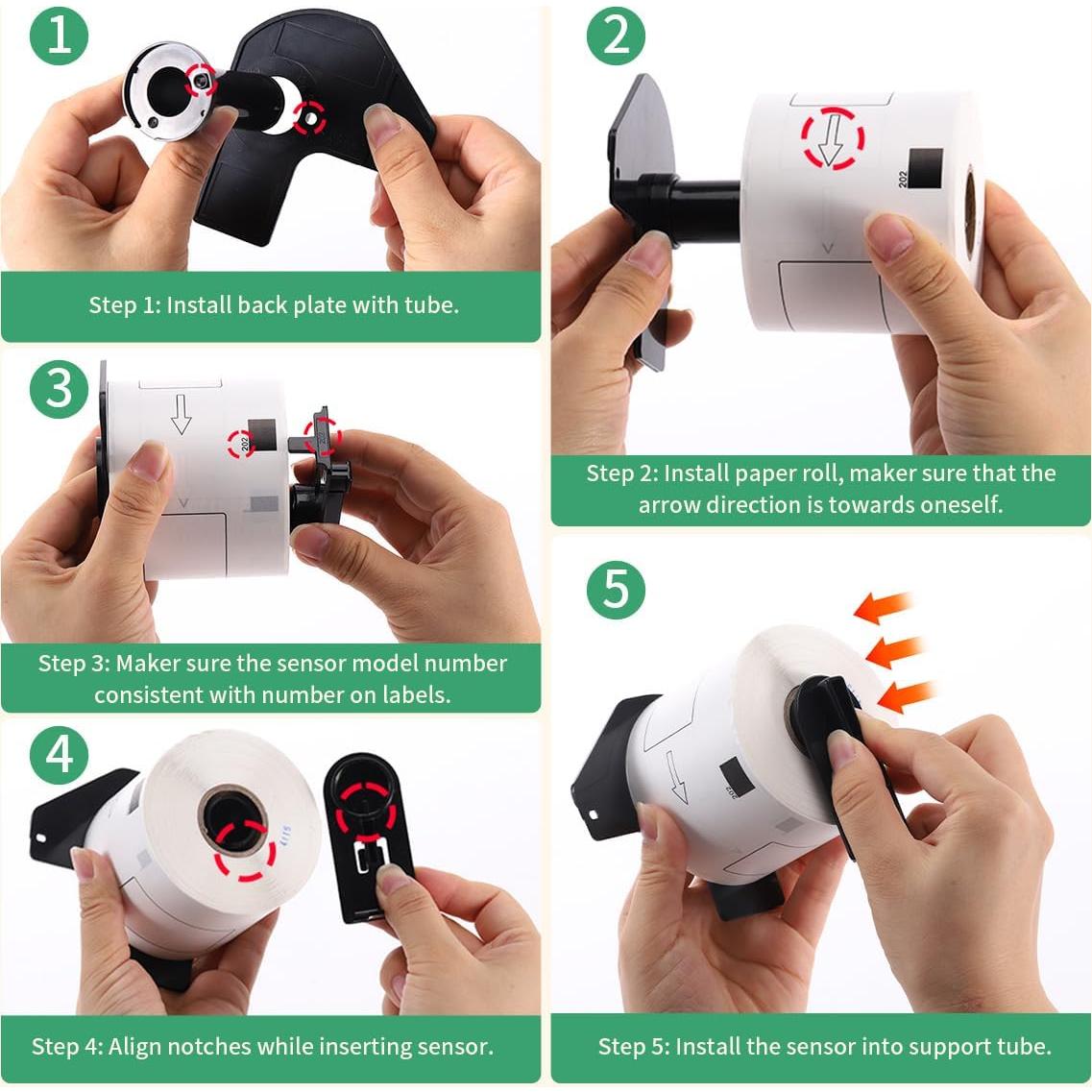 1

Step 1: Install back plate with tube.

2

202

Step 2: Install paper roll, maker sure that the arrow direction is towards oneself.

3

202

Step 3: Maker sure the sensor model number consistent with number on labels.

4

Step 4: Align notches while inserting sensor.

5

Step 5: Install the sensor into support tube.