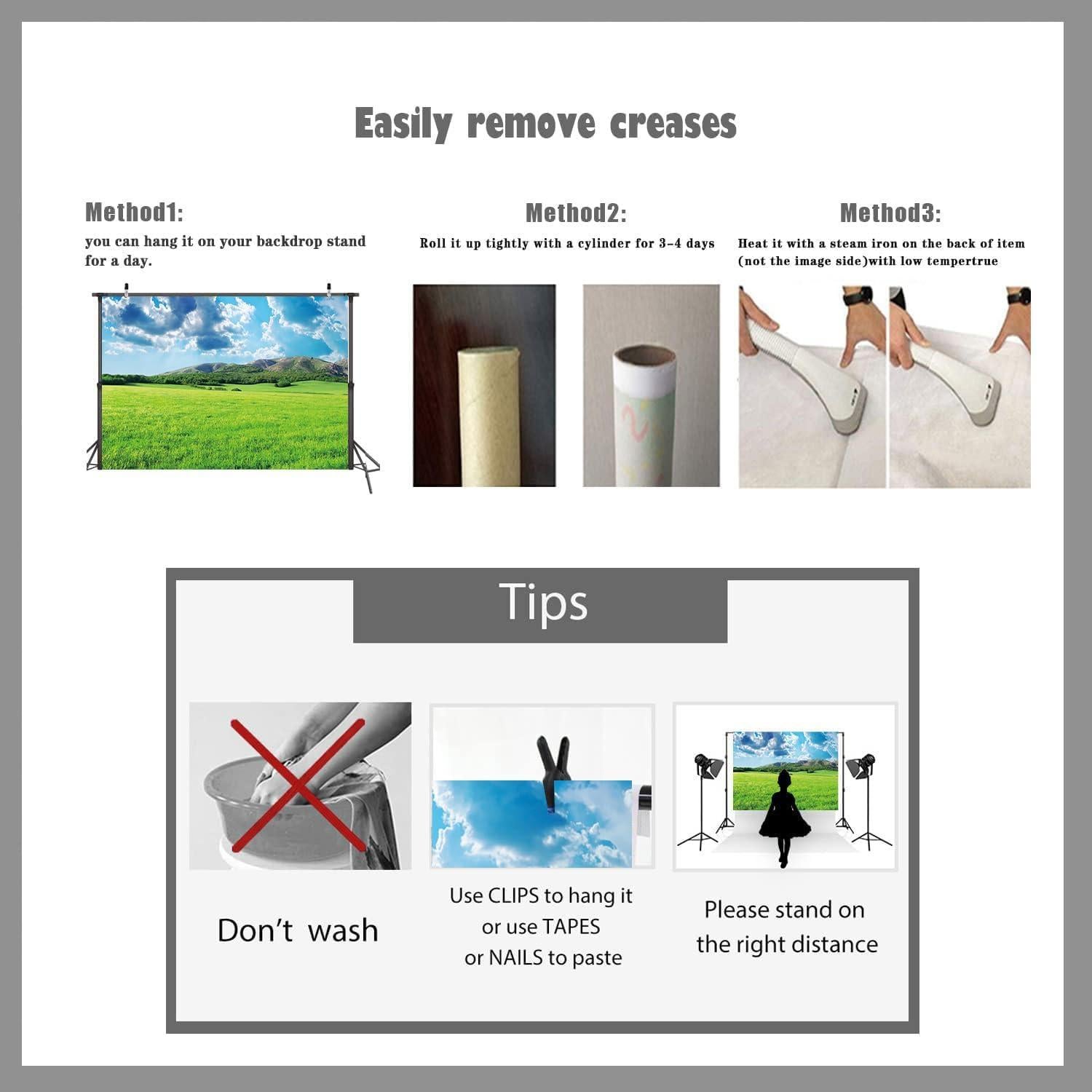 Easily remove creases

Method1:
you can hang it on your backdrop stand for a day.

Method2:
Roll it up tightly with a cylinder for 3-4 days

Method3:
Heat it with a steam iron on the back of item (not the image side)with low tempertrue

Tips

Don't wash

Use CLIPS to hang it or use TAPES or NAILS to paste

Please stand on the right distance