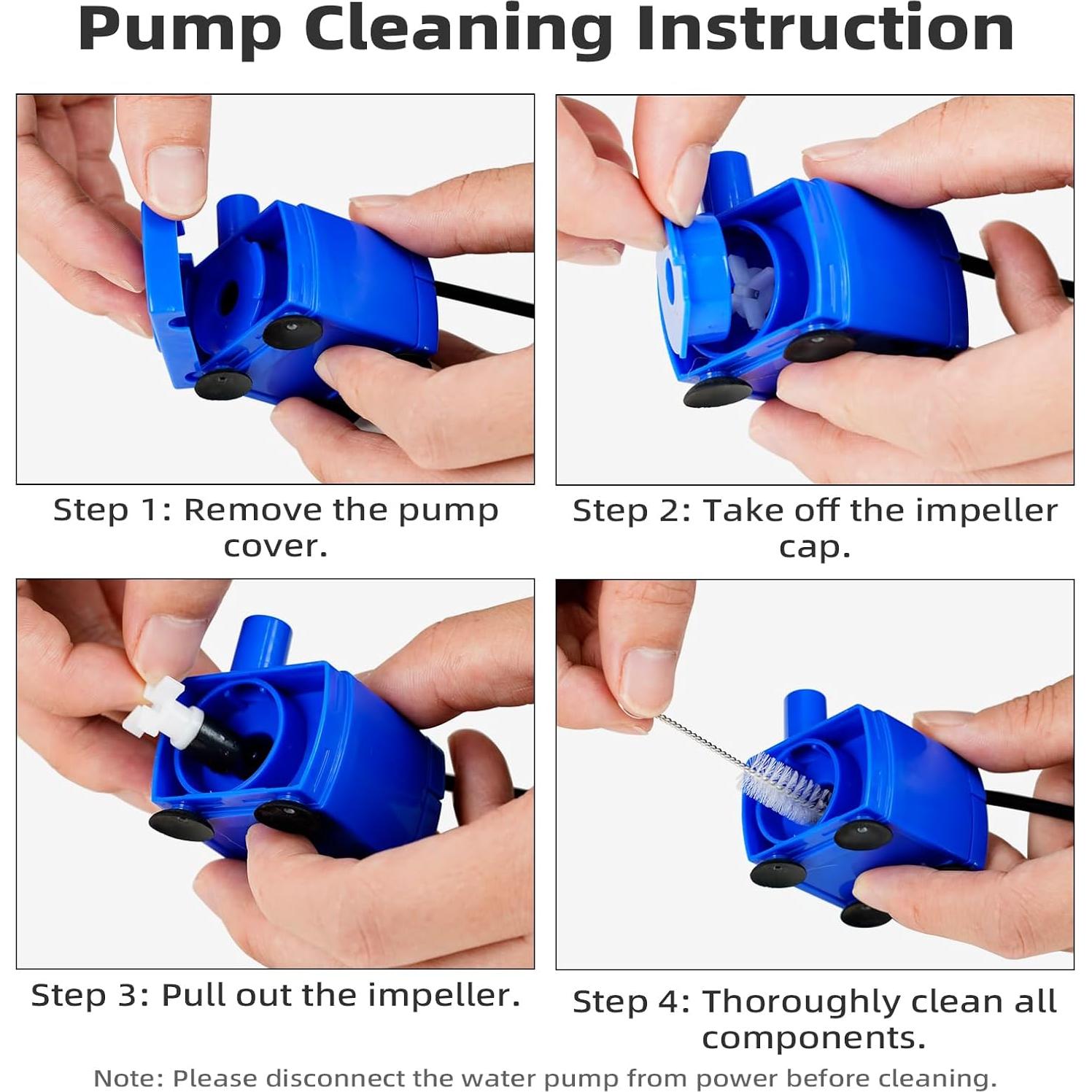 Pump Cleaning Instruction

Step 1: Remove the pump cover.

Step 2: Take off the impeller cap.

Step 3: Pull out the impeller.

Step 4: Thoroughly clean all components.

Note: Please disconnect the water pump from power before cleaning.