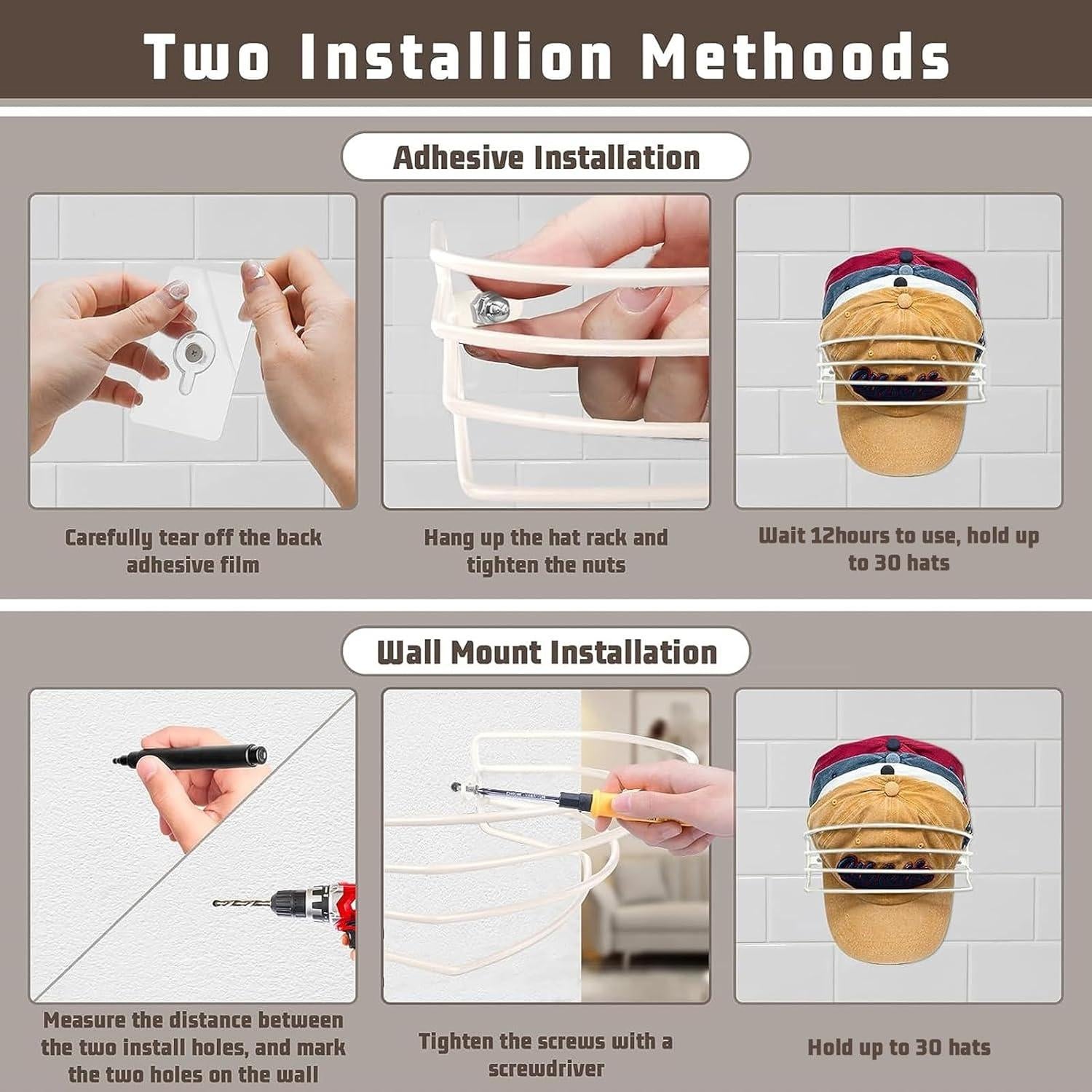 Two Installion Methoods

Adhesive Installation

Carefully tear off the back adhesive film

Hang up the hat rack and tighten the nuts

Wait 12hours to use, hold up to 30 hats

Wall Mount Installation

Measure the distance between the two install holes, and mark the two holes on the wall

Tighten the screws with a screwdriver

Hold up to 30 hats