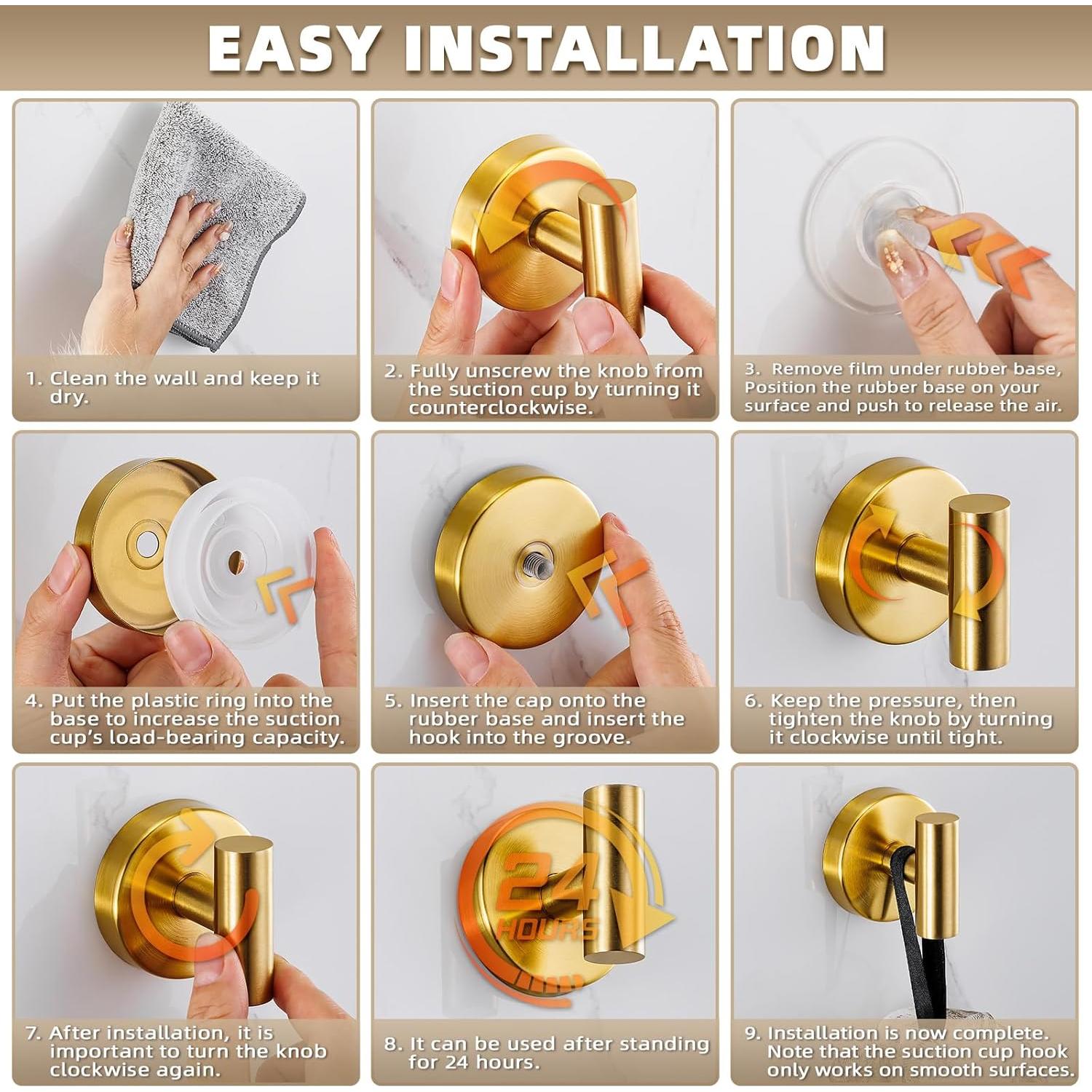 EASY INSTALLATION

1. Clean the wall and keep it dry.

2. Fully unscrew the knob from the suction cup by turning it counterclockwise.

3. Remove film under rubber base, Position the rubber base on your surface and push to release the air.

4. Put the plastic ring into the base to increase the suction cup's load-bearing capacity.

5. Insert the cap onto the rubber base and insert the hook into the groove.

6. Keep the pressure, then tighten the knob by turning it clockwise until tight.

7. After installation, it is important to turn the knob clockwise again.

24 HOURS

8. It can be used after standing for 24 hours.

9. Installation is now complete. Note that the suction cup hook only works on smooth surfaces.