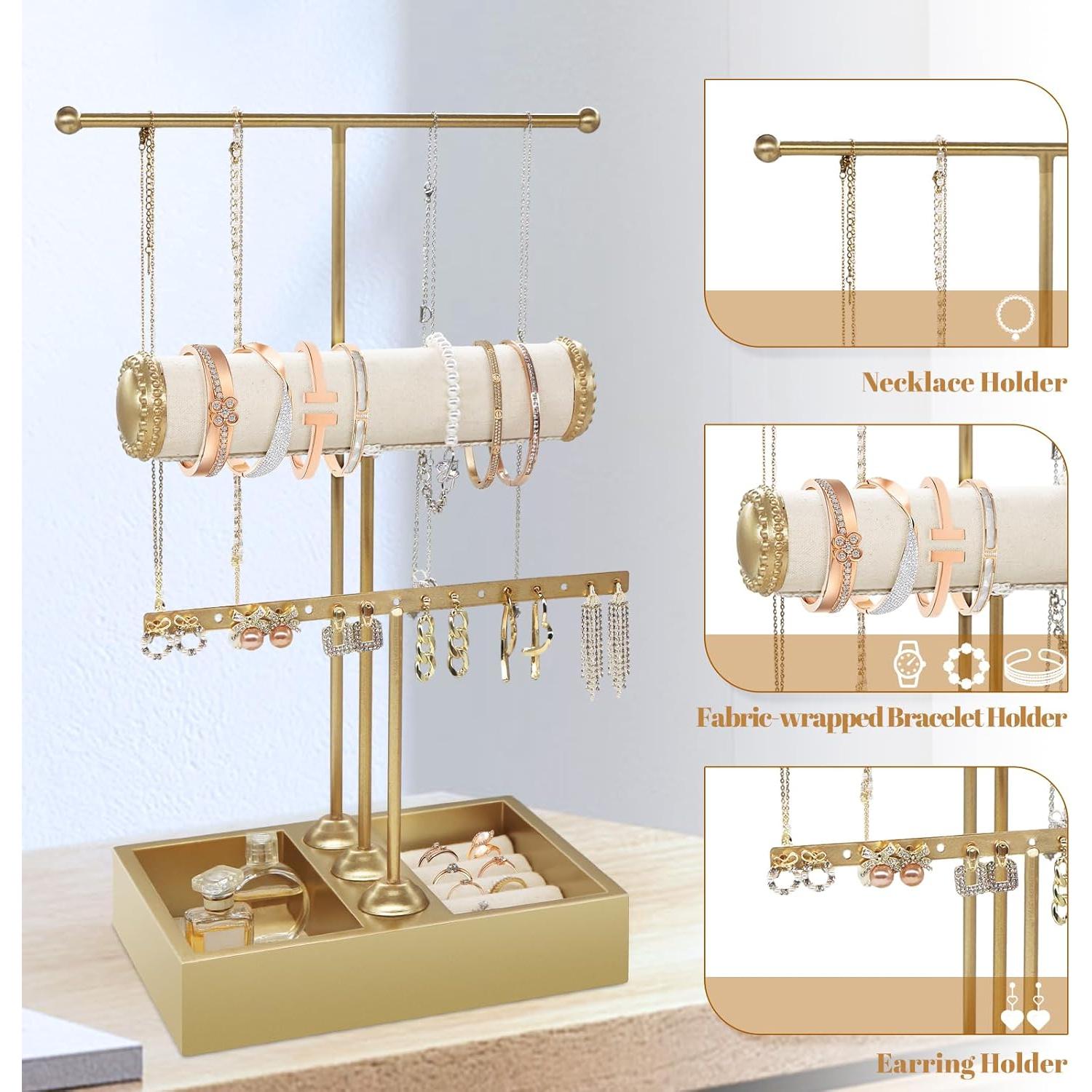 Necklace Holder

Fabric-wrapped Bracelet Holder

Earring Holder