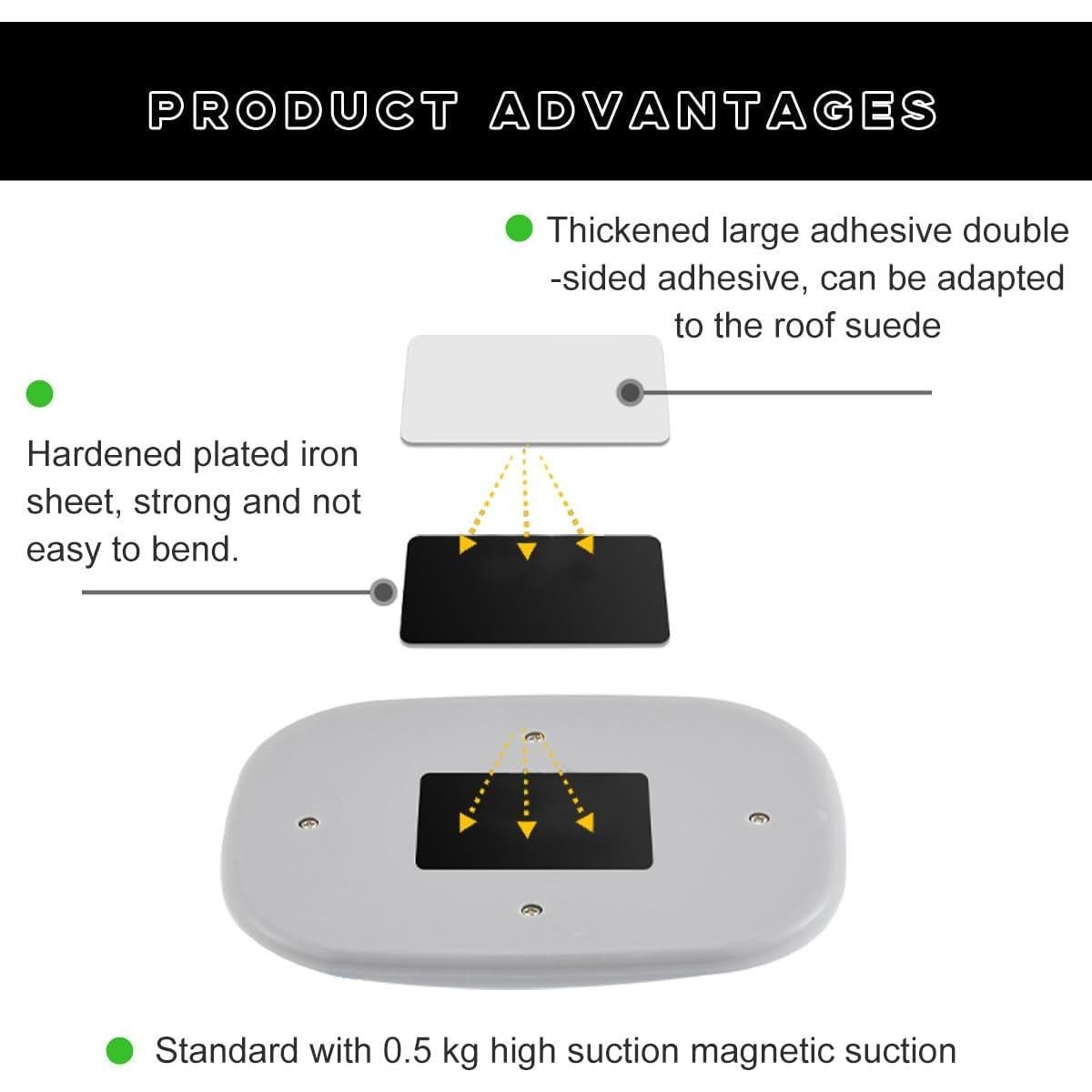 PRODUCT ADVANTAGES

Thickened large adhesive double -sided adhesive, can be adapted to the roof suede

Hardened plated iron sheet, strong and not easy to bend.

Standard with 0.5 kg high suction magnetic suction