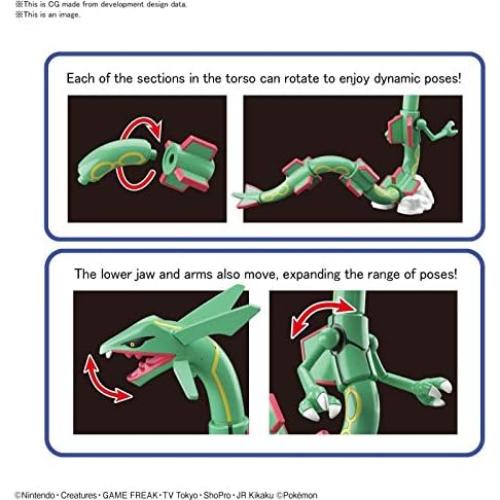 ※This is CG made from development design data.
※This is an image.

Each of the sections in the torso can rotate to enjoy dynamic poses!

The lower jaw and arms also move, expanding the range of poses!

©Nintendo・Creatures・GAME FREAK・TV Tokyo・ShoPro・JR Kikaku ©Pokémon