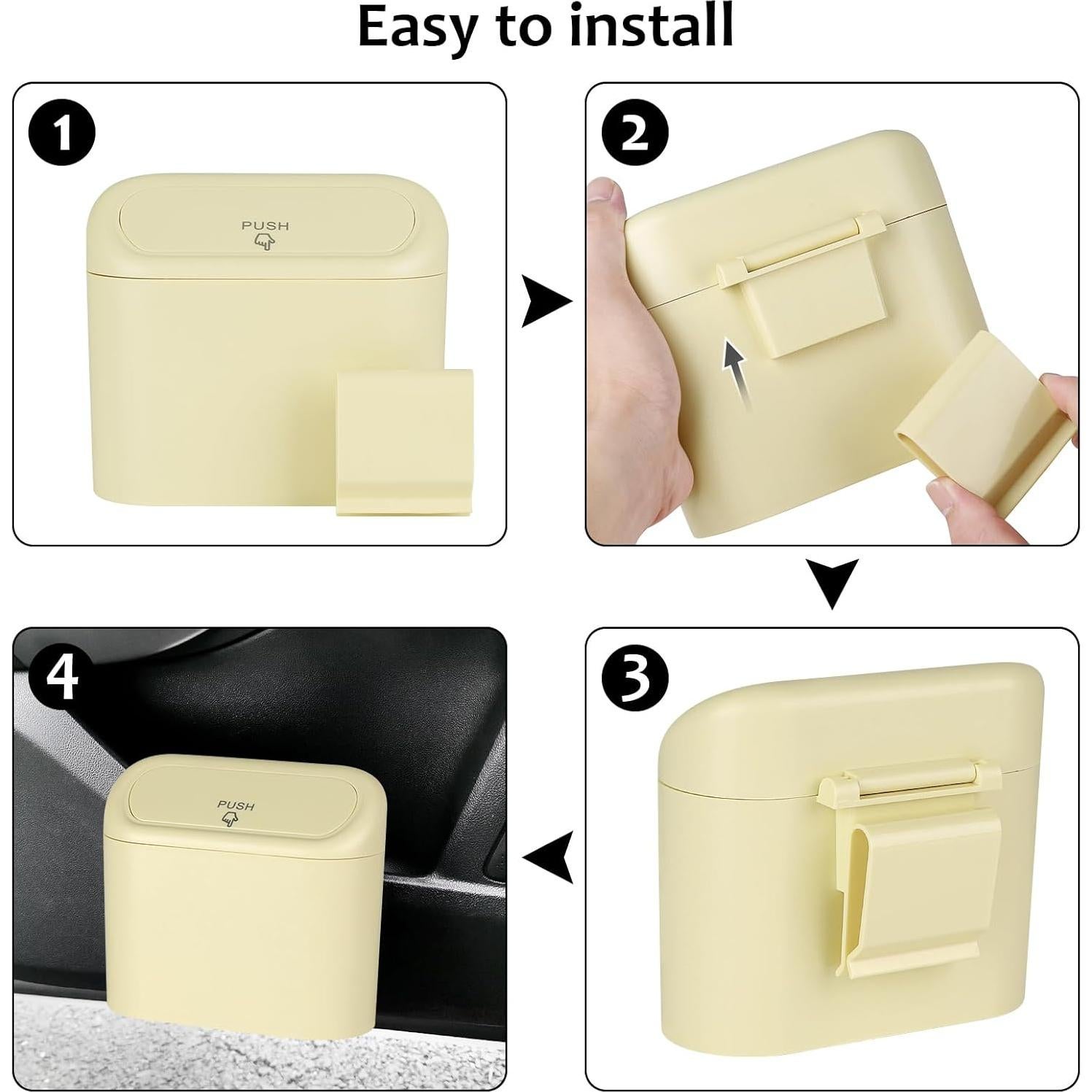 Easy to install

1

PUSH

2

3

4

PUSH