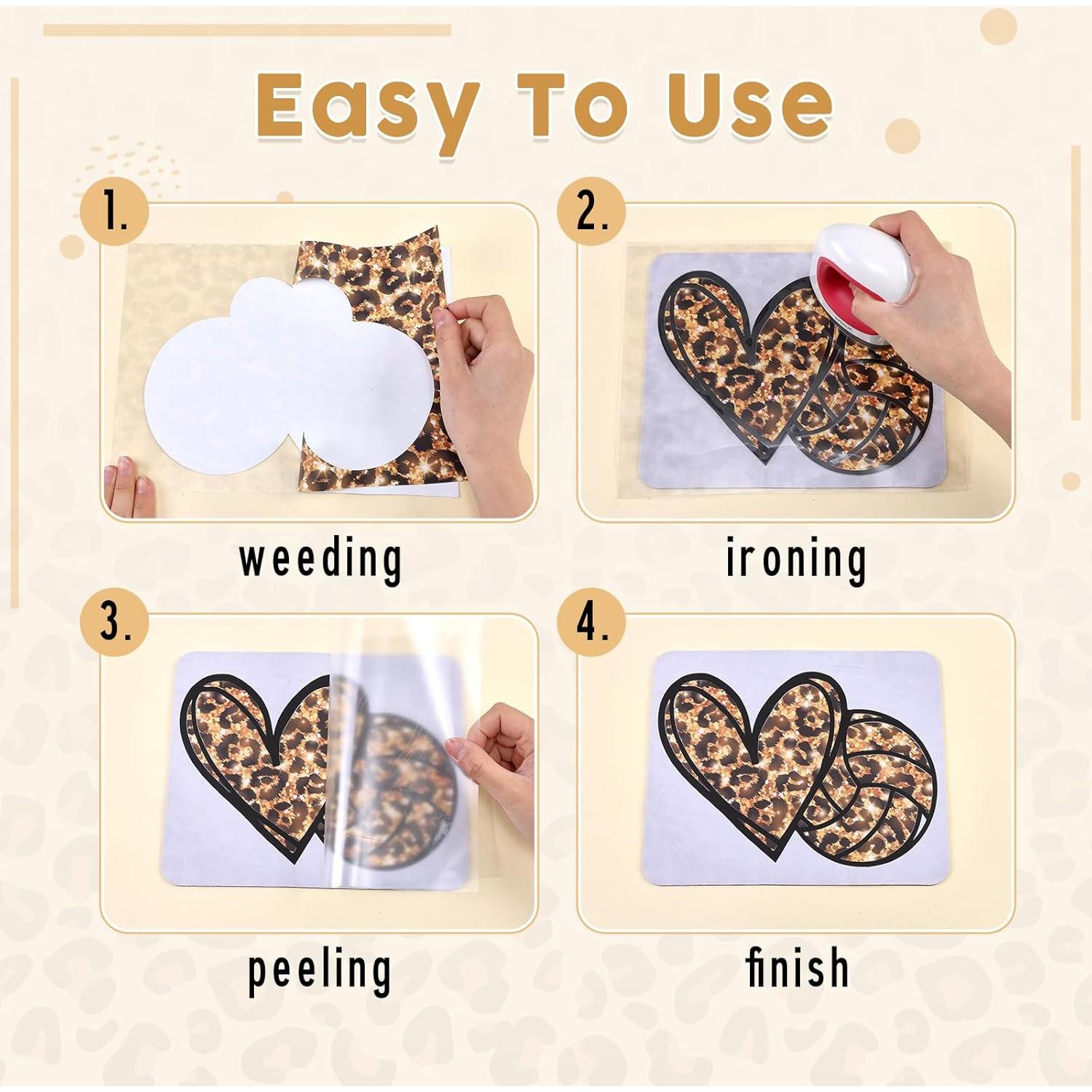 Easy To Use

1.

weeding

2.

ironing

3.

peeling

4.

finish