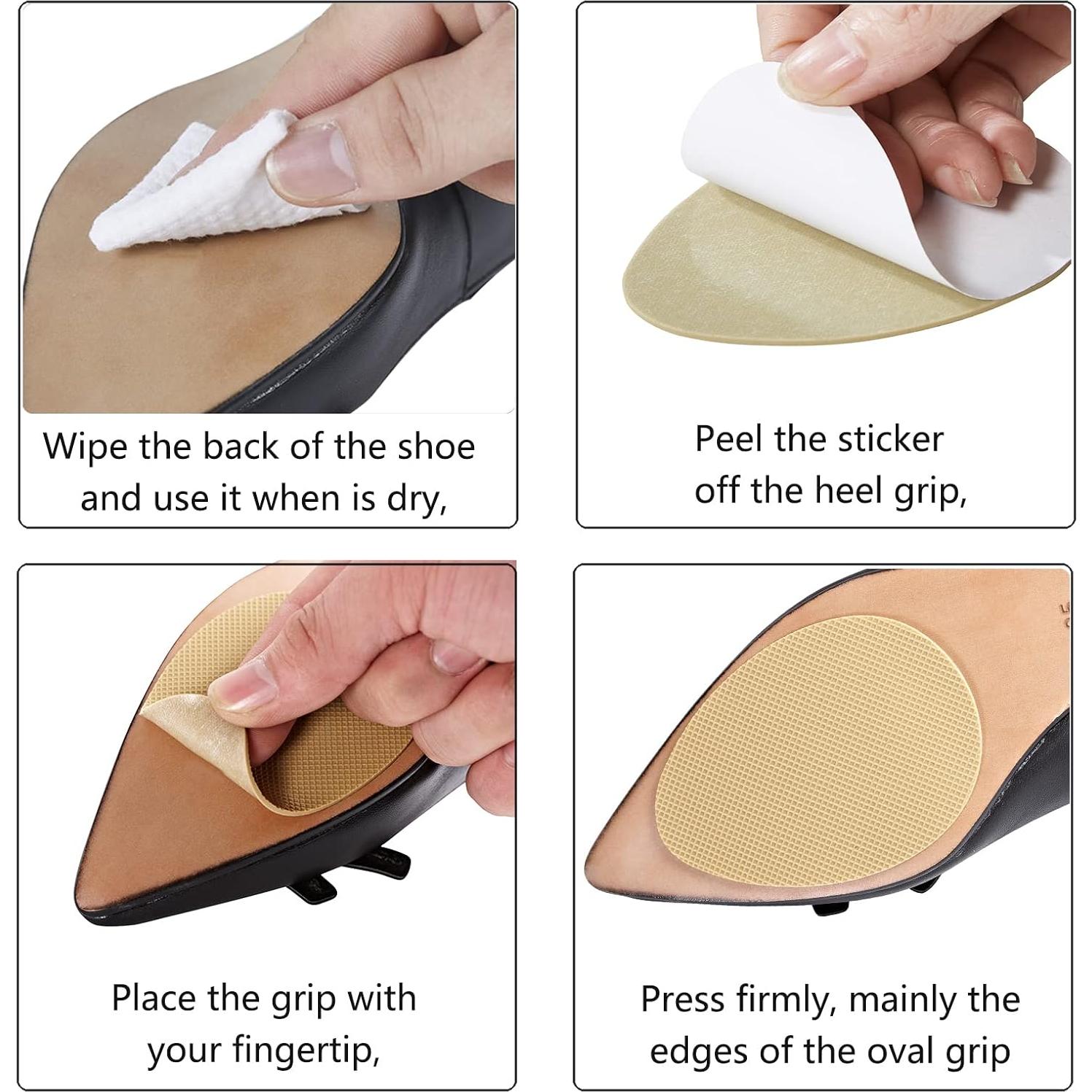 Wipe the back of the shoe and use it when is dry,

Peel the sticker off the heel grip,

Place the grip with your fingertip,

Press firmly, mainly the edges of the oval grip