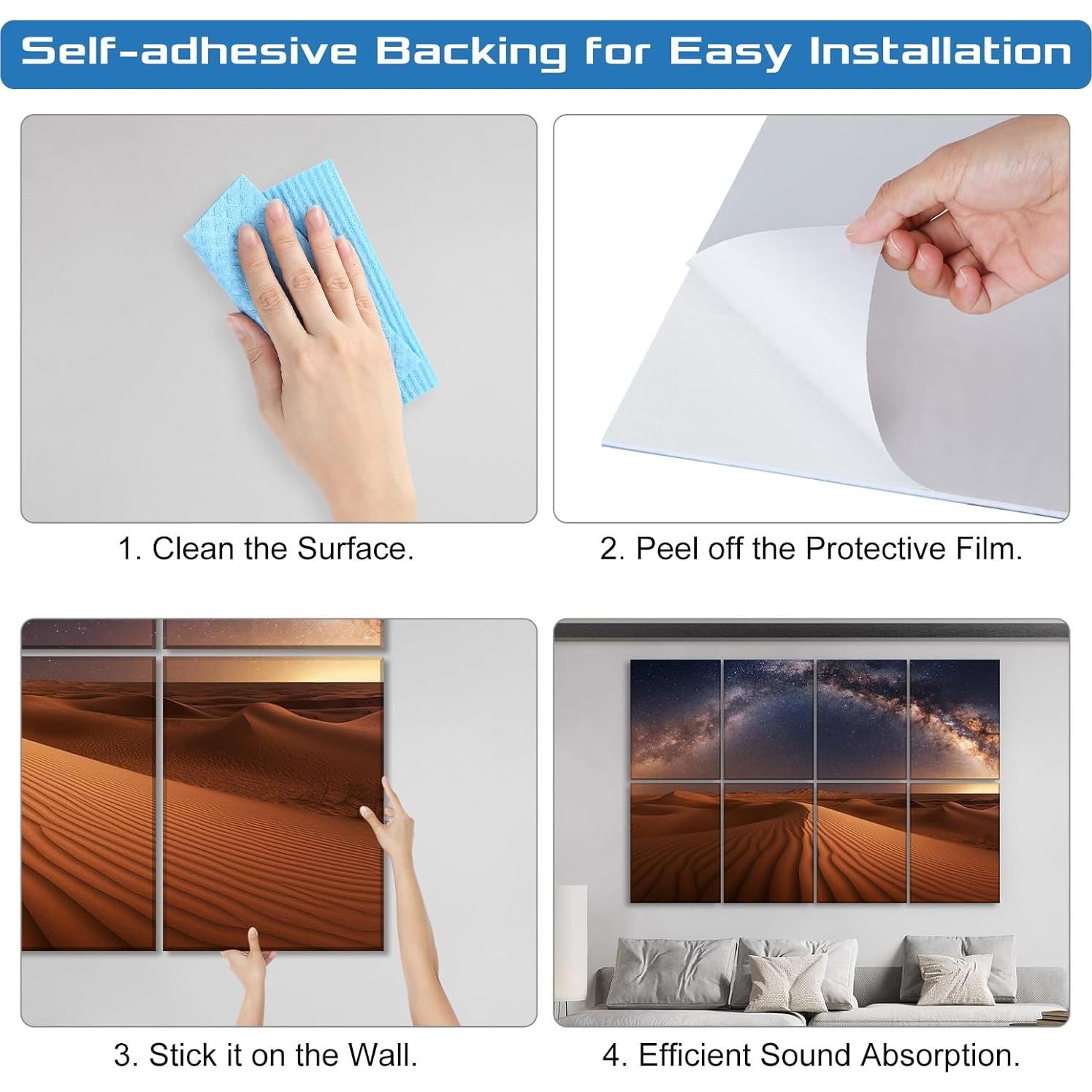 Self-adhesive Backing for Easy Installation

1. Clean the Surface.

2. Peel off the Protective Film.

3. Stick it on the Wall.

4. Efficient Sound Absorption.