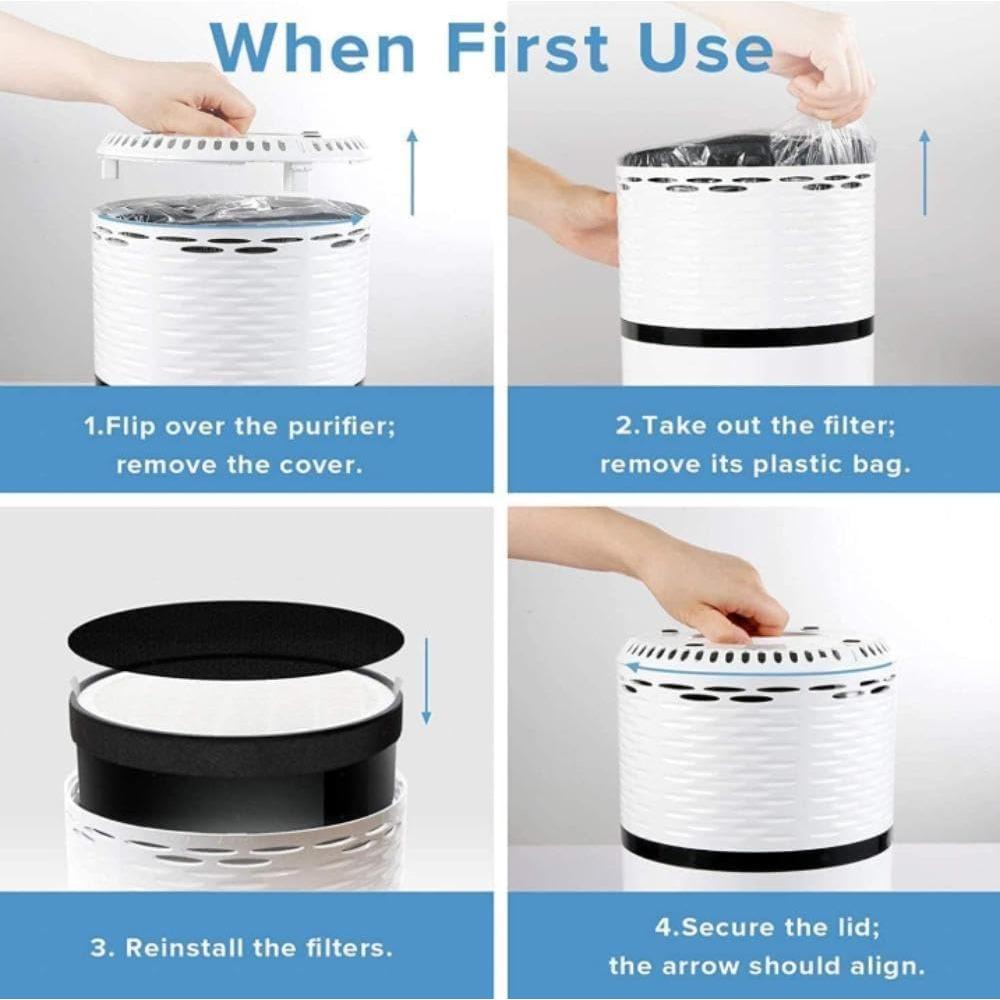 When First Use

1.Flip over the purifier; remove the cover.

2.Take out the filter; remove its plastic bag.

3. Reinstall the filters.

4.Secure the lid; the arrow should align.