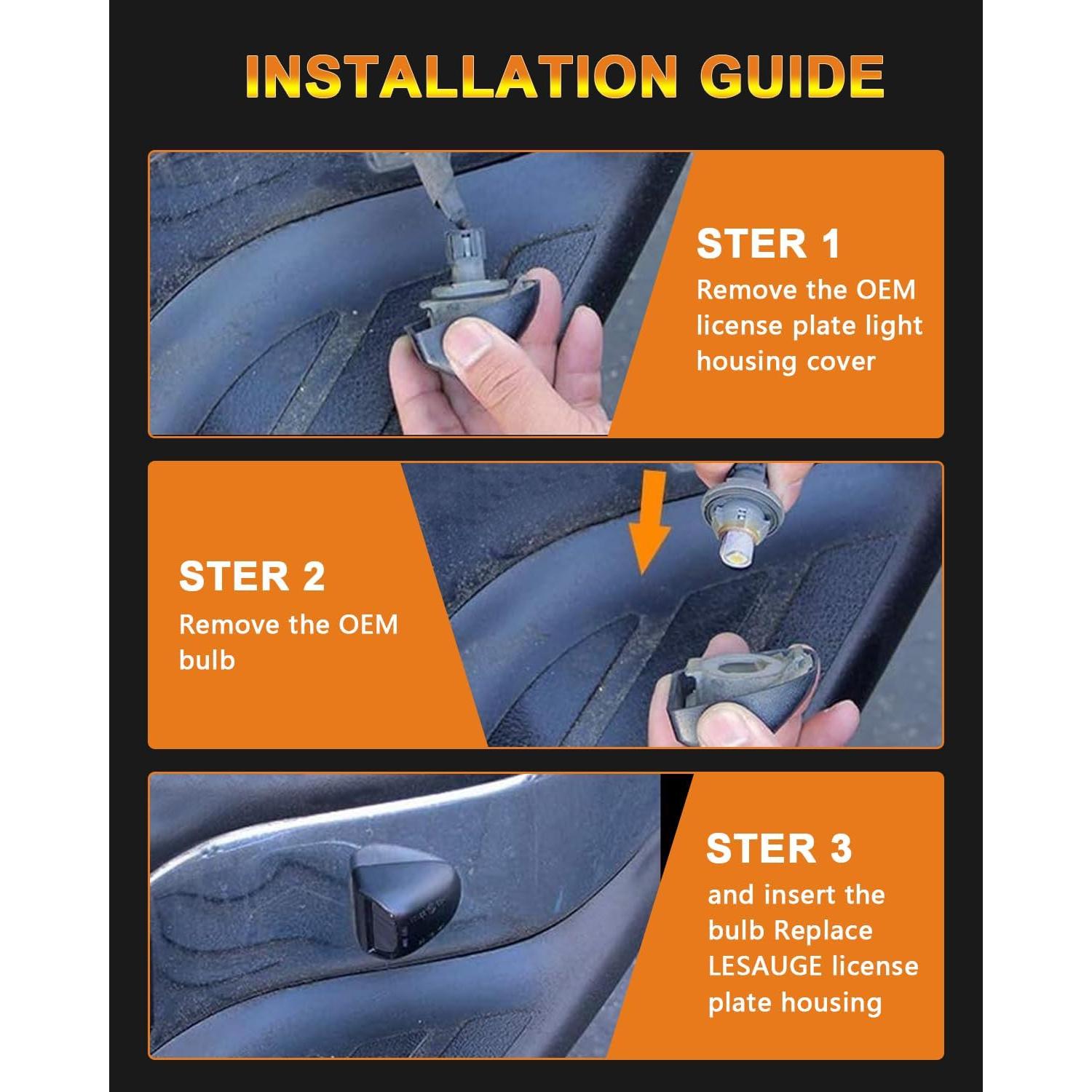 INSTALLATION GUIDE

STER 1
Remove the OEM license plate light housing cover

STER 2
Remove the OEM bulb

STER 3
and insert the bulb Replace LESAUGE license plate housing