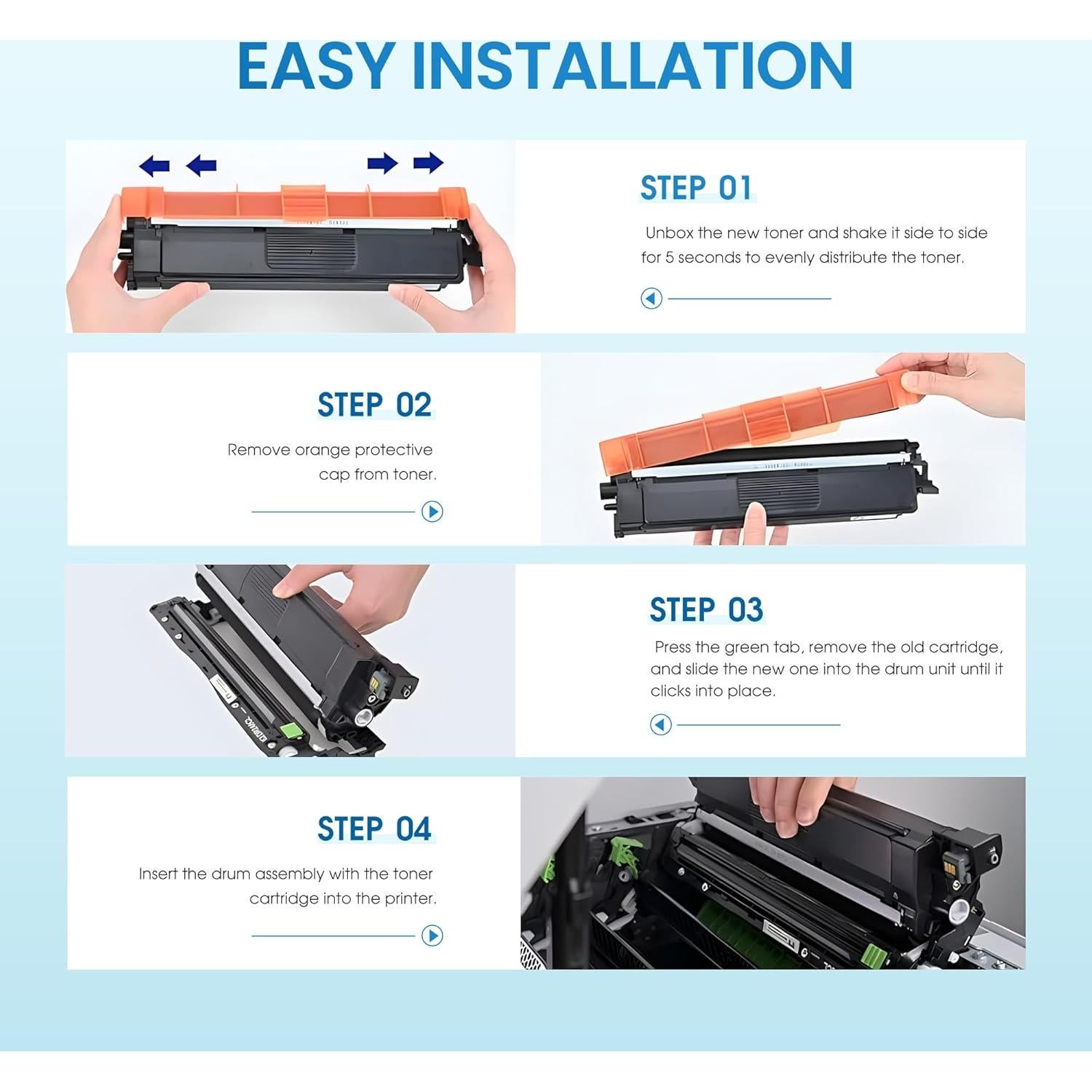 EASY INSTALLATION

STEP 01

Unbox the new toner and shake it side to side for 5 seconds to evenly distribute the toner.

STEP 02

Remove orange protective cap from toner.

STEP 03

Press the green tab, remove the old cartridge, and slide the new one into the drum unit until it clicks into place.

STEP 04

Insert the drum assembly with the toner cartridge into the printer.