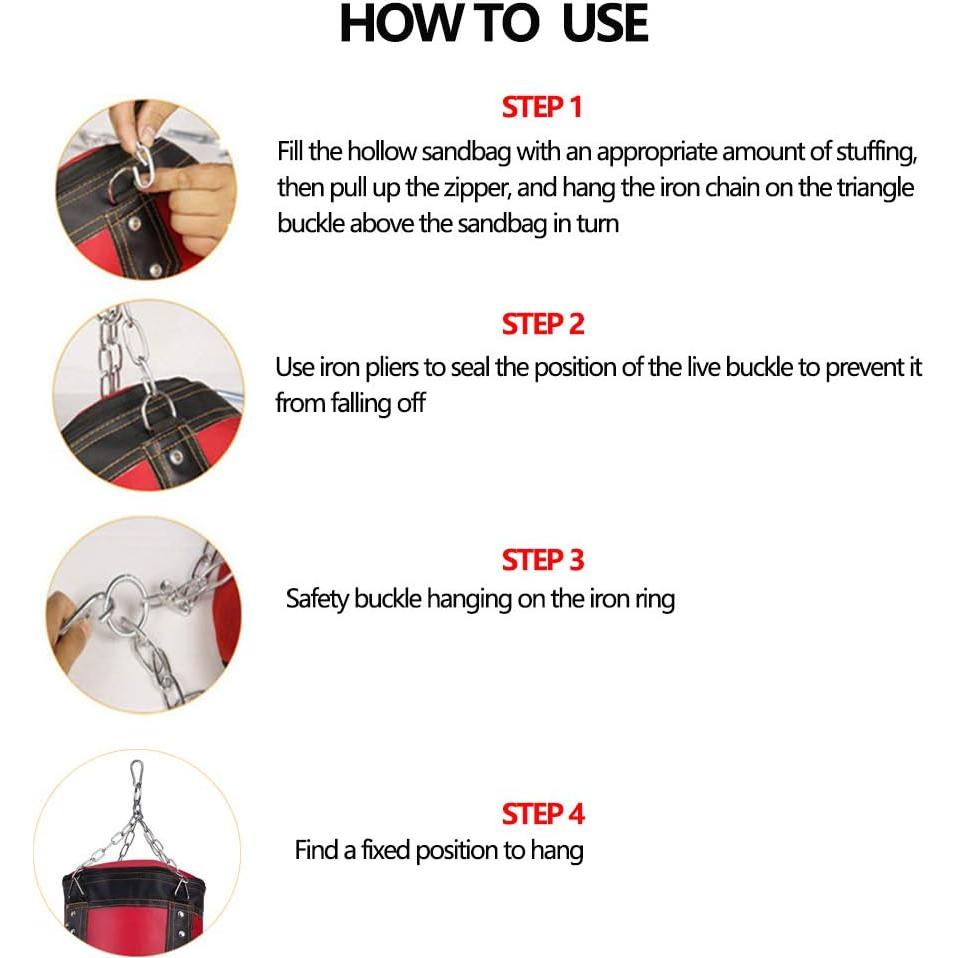 HOW TO USE

STEP 1
Fill the hollow sandbag with an appropriate amount of stuffing, then pull up the zipper, and hang the iron chain on the triangle buckle above the sandbag in turn

STEP 2
Use iron pliers to seal the position of the live buckle to prevent it from falling off

STEP 3
Safety buckle hanging on the iron ring

STEP 4
Find a fixed position to hang