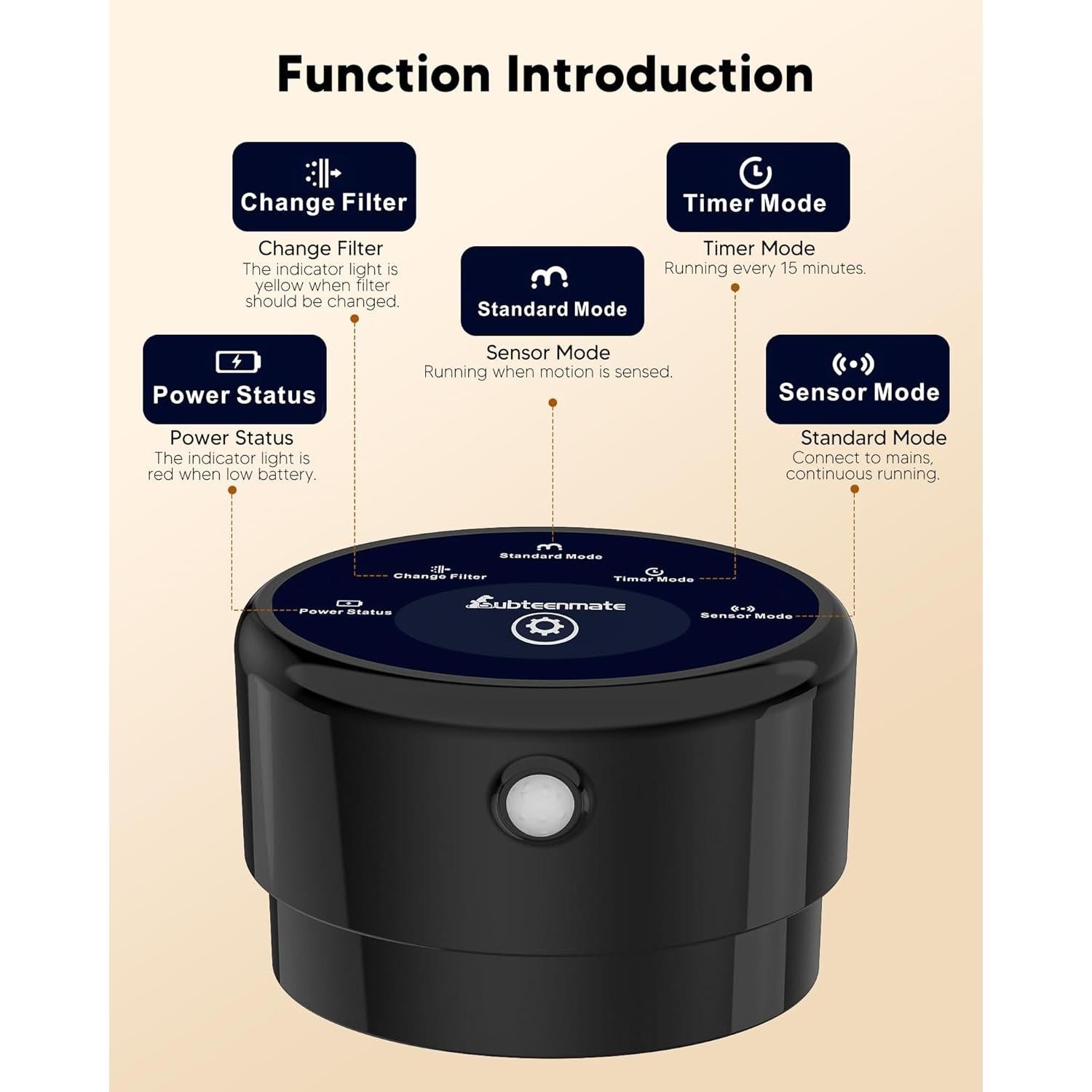 Function Introduction

Change Filter

Change Filter
The indicator light is yellow when filter should be changed.

Timer Mode

Timer Mode
Running every 15 minutes.

Standard Mode

Sensor Mode
Running when motion is sensed.

Power Status

Power Status
The indicator light is red when low battery.

Sensor Mode

Standard Mode
Connect to mains, continuous running.

Standard Mode
Change Filter
Timer Mode
Power Status
Subteenmate
Sensor Mode