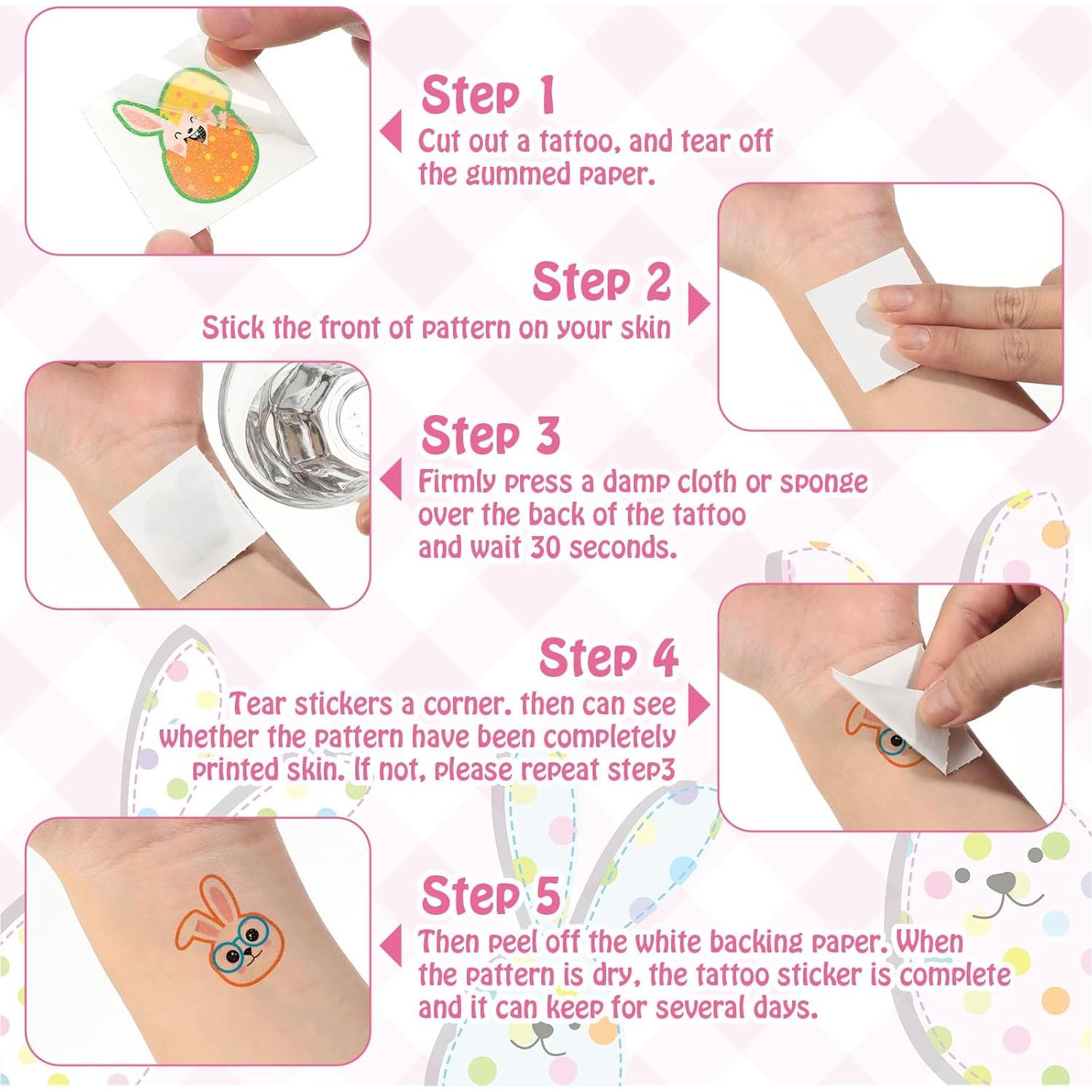 Step 1
Cut out a tattoo, and tear off the gummed paper.

Step 2
Stick the front of pattern on your skin

Step 3
Firmly press a damp cloth or sponge over the back of the tattoo and wait 30 seconds.

Step 4
Tear stickers a corner. then can see whether the pattern have been completely printed skin. If not, please repeat step3

Step 5
Then peel off the white backing paper. When the pattern is dry, the tattoo sticker is complete and it can keep for several days.