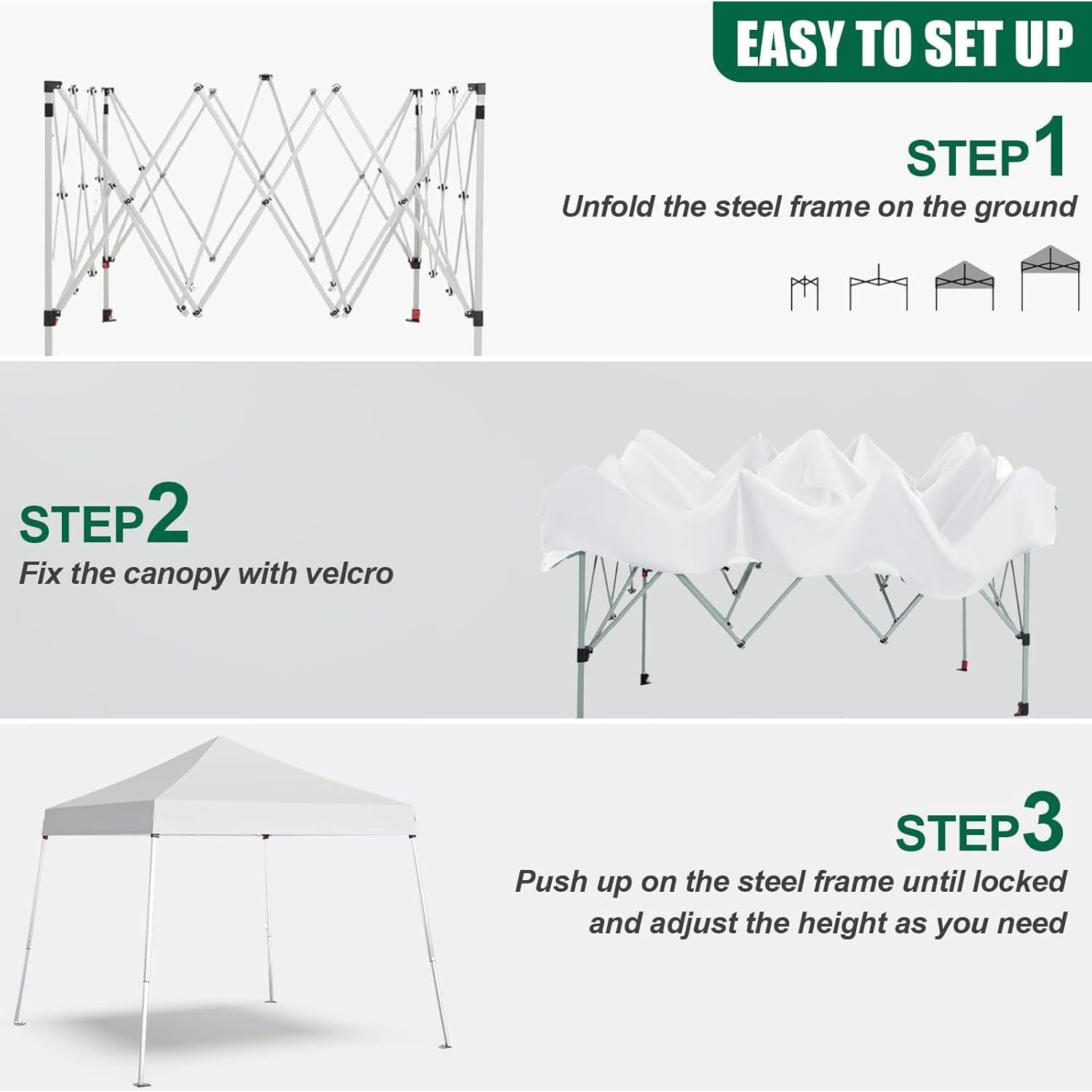 EASY TO SET UP

STEP1
Unfold the steel frame on the ground

STEP2
Fix the canopy with velcro

STEP3
Push up on the steel frame until locked and adjust the height as you need