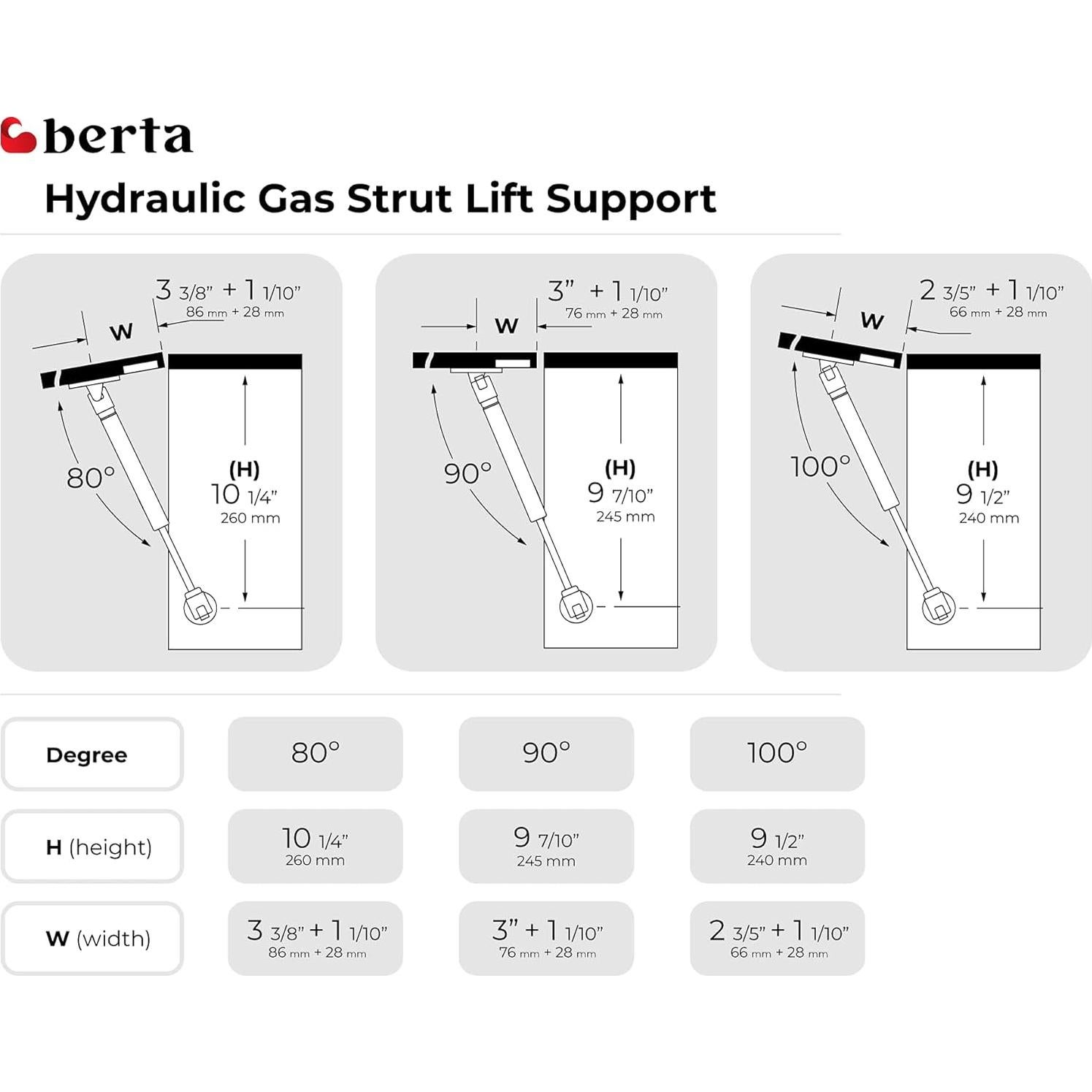 berta

Hydraulic Gas Strut Lift Support

3 3/8" + 1 1/10"
86 mm + 28 mm
W
80°
(H)
10 1/4"
260 mm

3" + 1 1/10"
76 mm + 28 mm
W
90°
(H)
9 7/10"
245 mm

2 3/5" + 1 1/10"
66 mm + 28 mm
W
100°
(H)
9 1/2"
240 mm

| Degree | 80° | 90° | 100° |
|---|---|---|---|
| H (height) | 10 1/4" 260 mm | 9 7/10" 245 mm | 9 1/2" 240 mm |
| W (width) | 3 3/8" + 1 1/10" 86 mm + 28 mm | 3" + 1 1/10" 76 mm + 28 mm | 2 3/5" + 1 1/10" 66 mm + 28 mm |