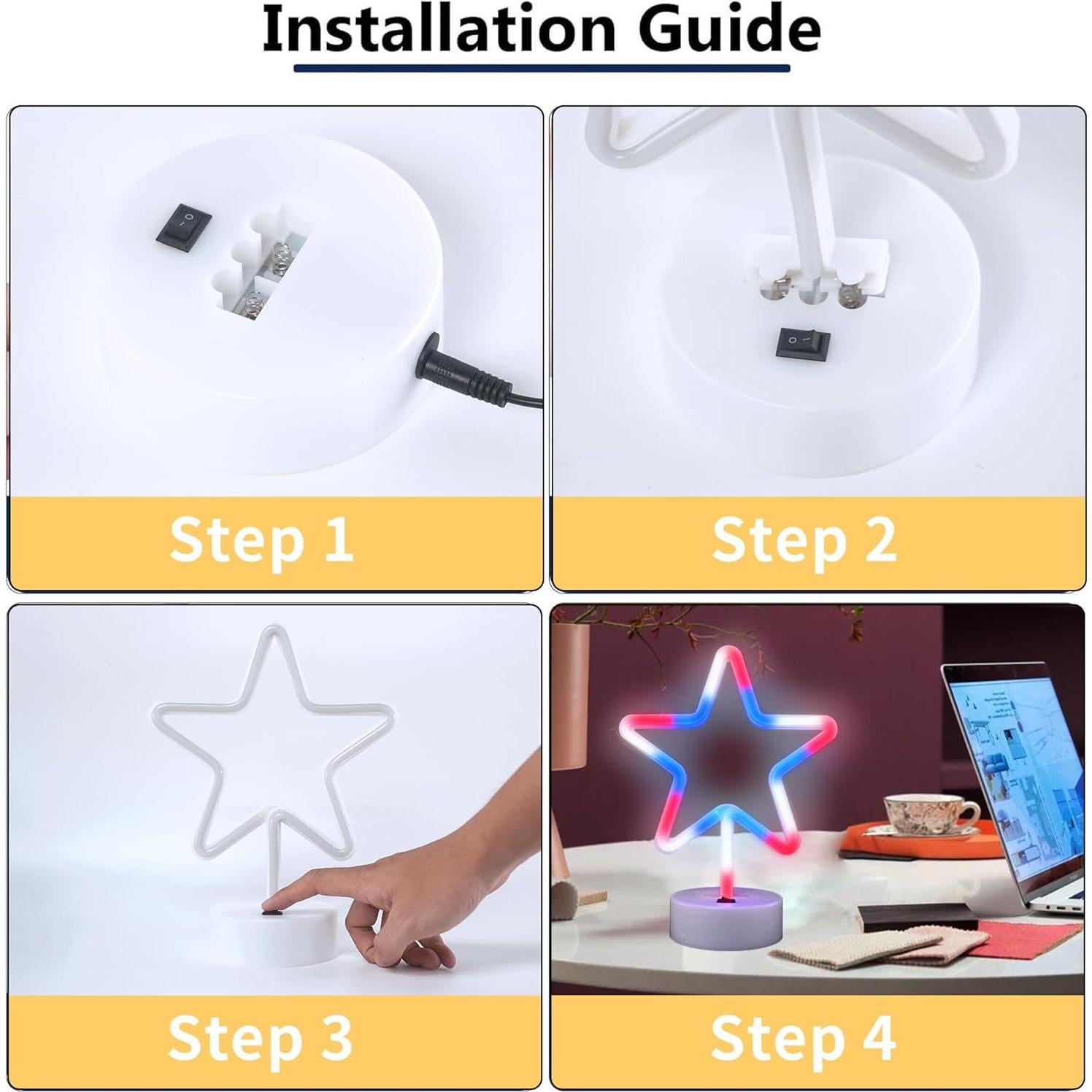 Installation Guide

Step 1

Step 2

Step 3

Step 4