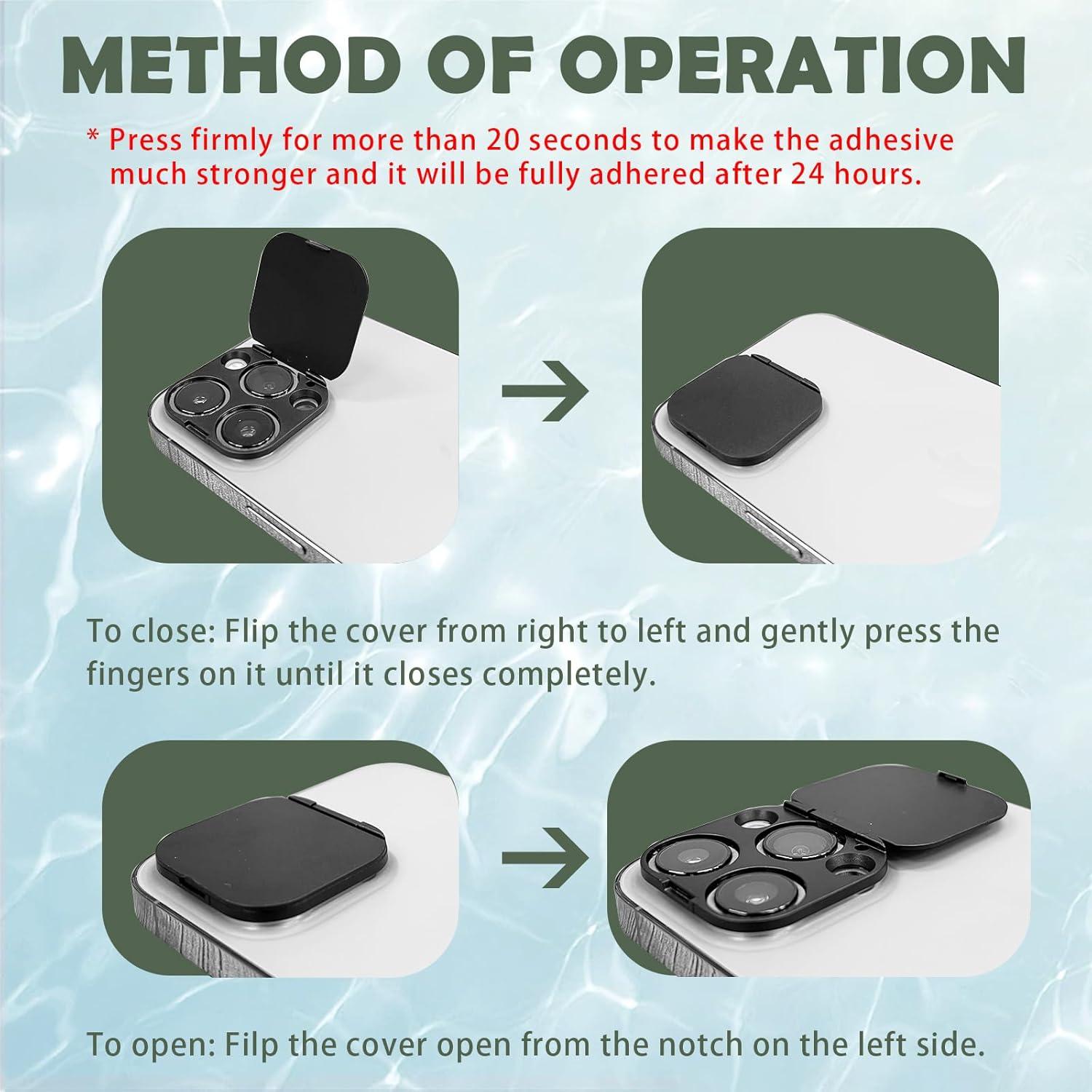 METHOD OF OPERATION

* Press firmly for more than 20 seconds to make the adhesive much stronger and it will be fully adhered after 24 hours.

To close: Flip the cover from right to left and gently press the fingers on it until it closes completely.

To open: Filp the cover open from the notch on the left side.