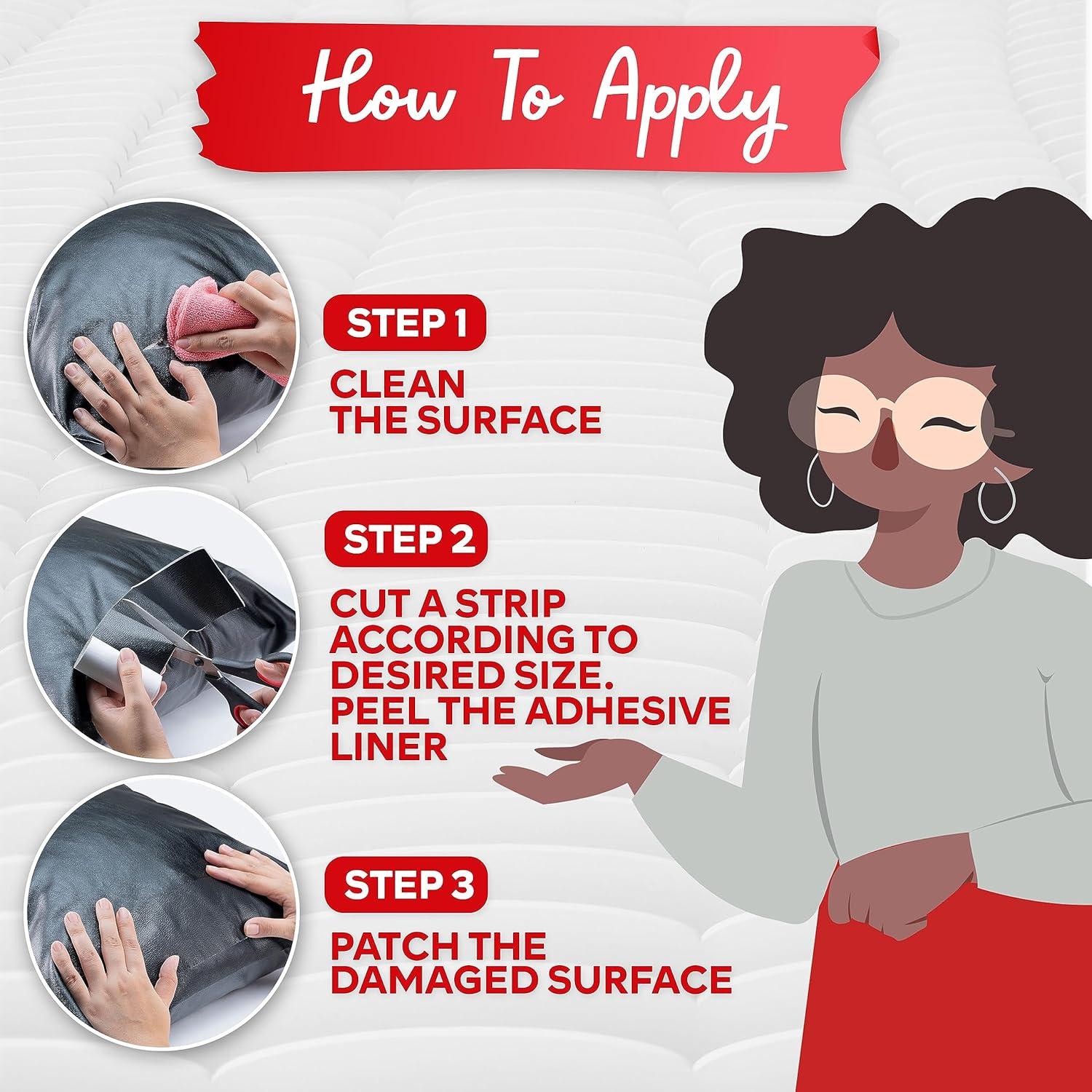 How To Apply

STEP 1

CLEAN THE SURFACE

STEP 2

CUT A STRIP ACCORDING TO DESIRED SIZE. PEEL THE ADHESIVE LINER

STEP 3

PATCH THE DAMAGED SURFACE