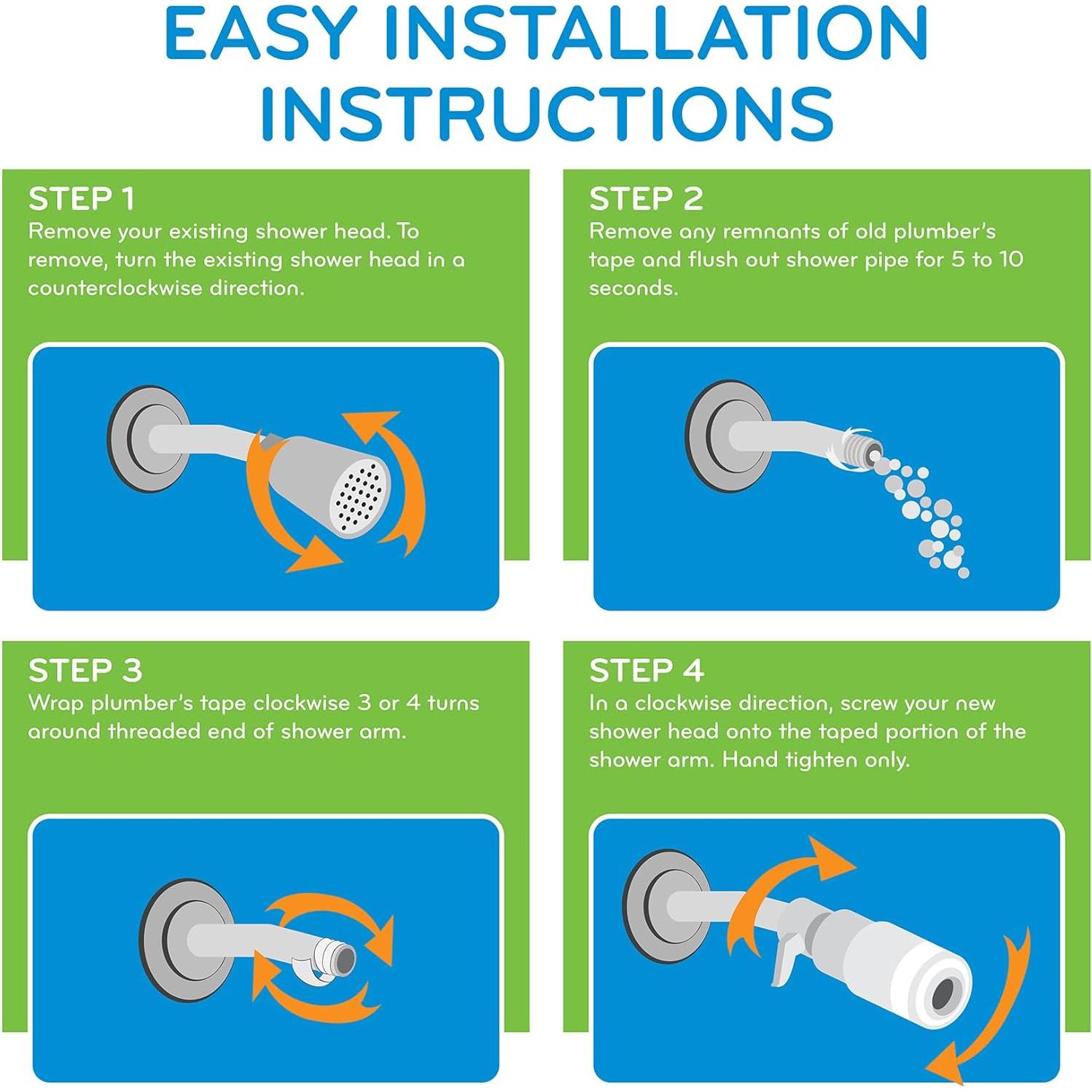 EASY INSTALLATION INSTRUCTIONS

STEP 1
Remove your existing shower head. To remove, turn the existing shower head in a counterclockwise direction.

STEP 2
Remove any remnants of old plumber's tape and flush out shower pipe for 5 to 10 seconds.

STEP 3
Wrap plumber's tape clockwise 3 or 4 turns around threaded end of shower arm.

STEP 4
In a clockwise direction, screw your new shower head onto the taped portion of the shower arm. Hand tighten only.