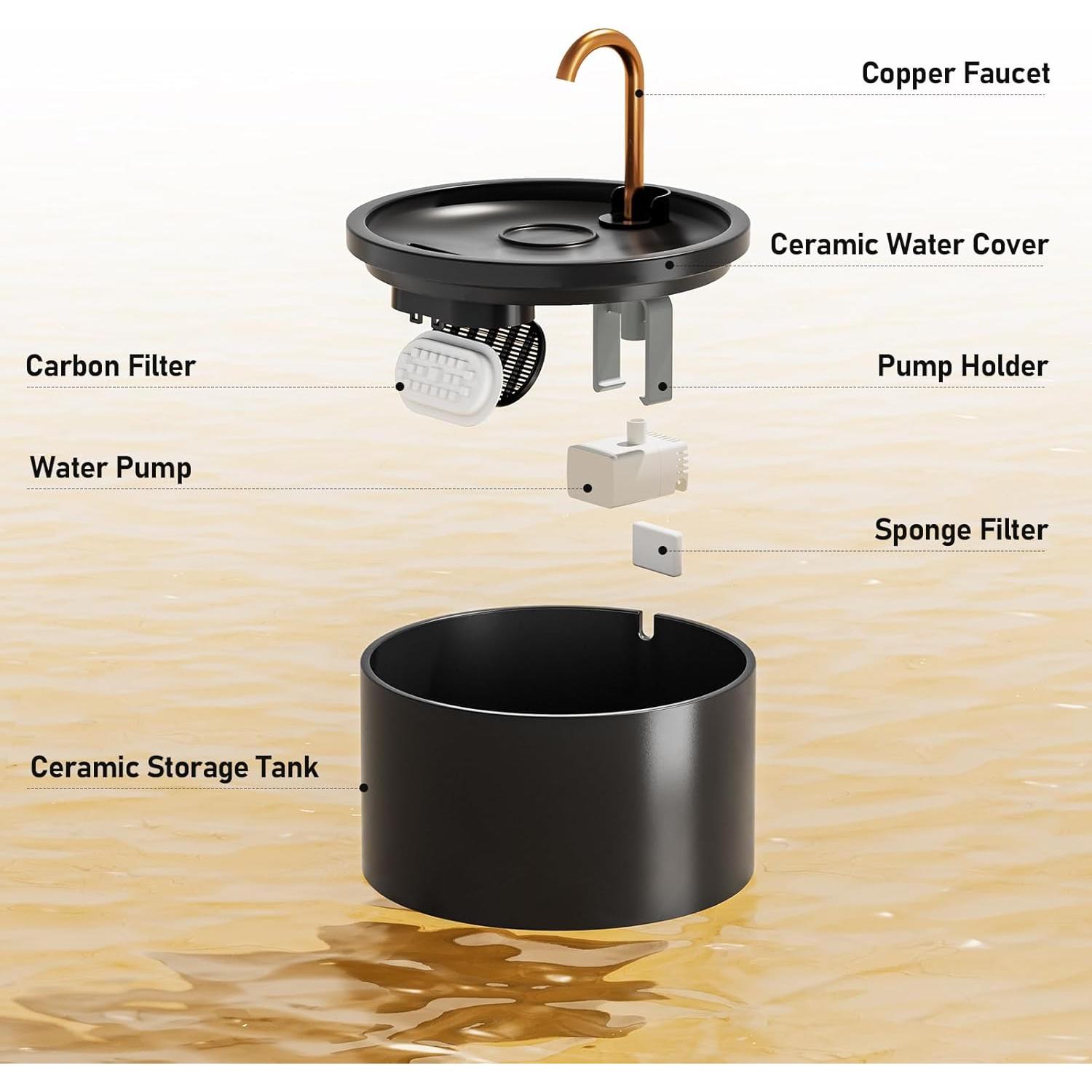 Copper Faucet

Ceramic Water Cover

Carbon Filter

Pump Holder

Water Pump

Sponge Filter

Ceramic Storage Tank