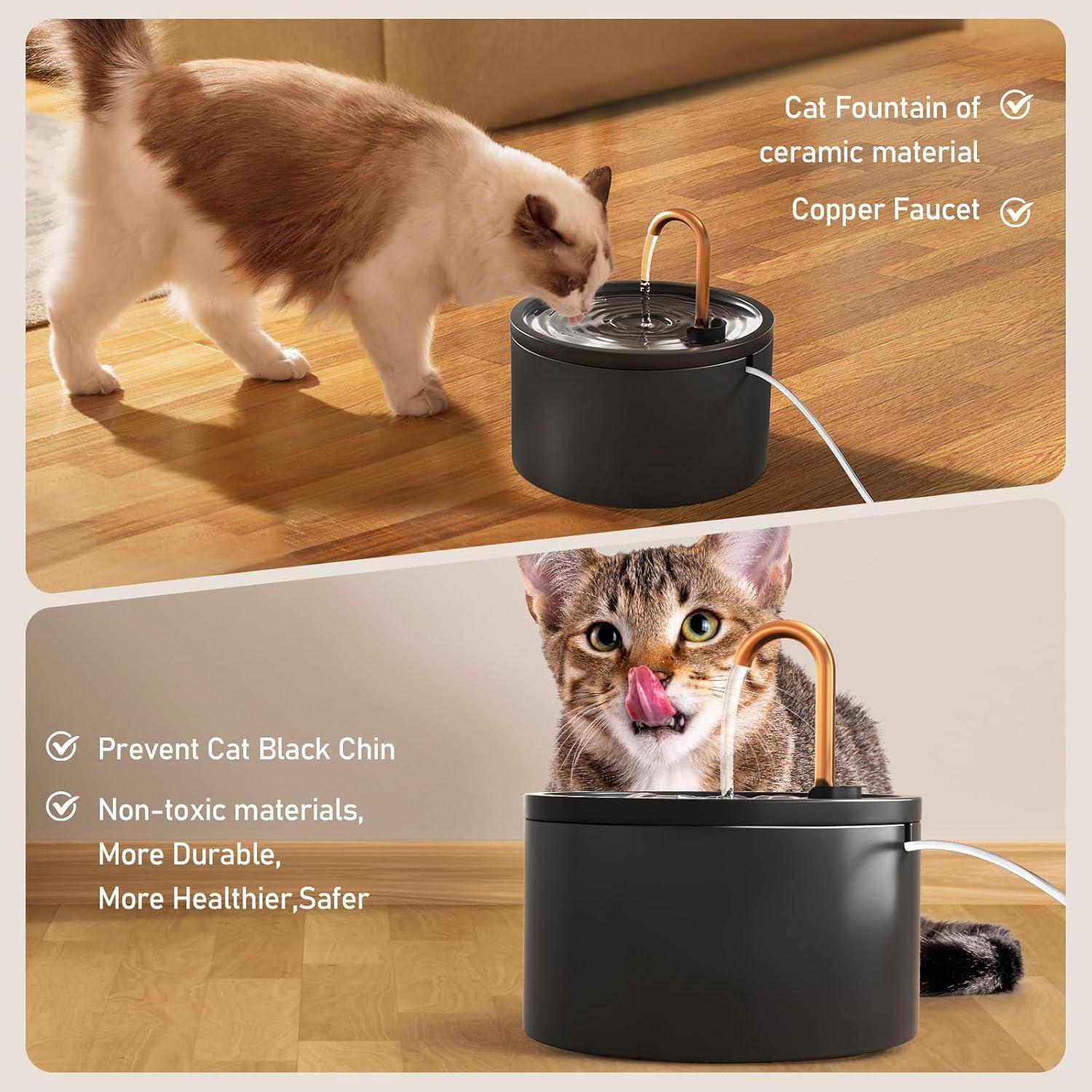 Cat Fountain of ceramic material

Copper Faucet

Prevent Cat Black Chin

Non-toxic materials, More Durable, More Healthier,Safer