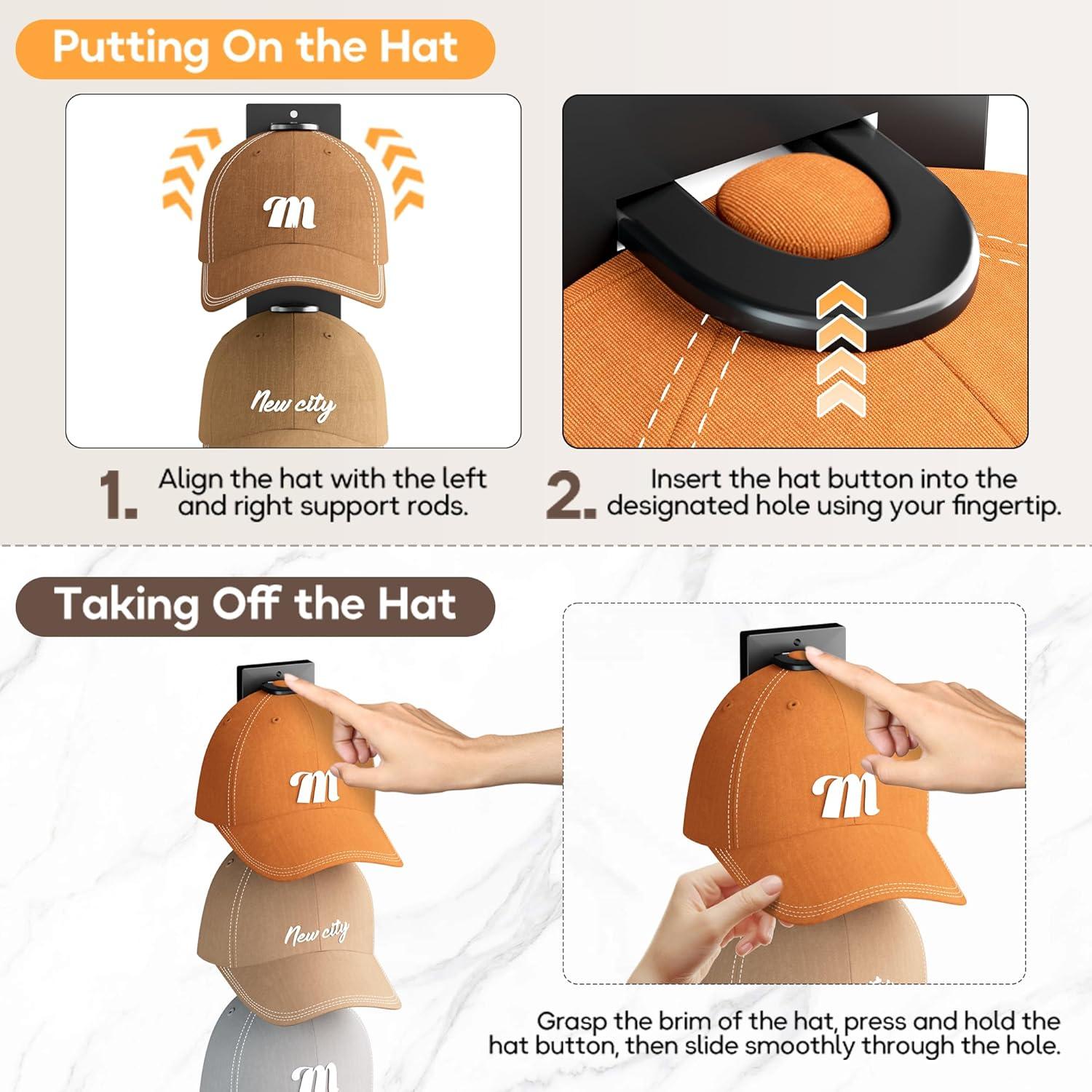 Putting On the Hat

m

New city

1. Align the hat with the left and right support rods.

2. Insert the hat button into the designated hole using your fingertip.

Taking Off the Hat

m

New city

m

m

Grasp the brim of the hat, press and hold the hat button, then slide smoothly through the hole.