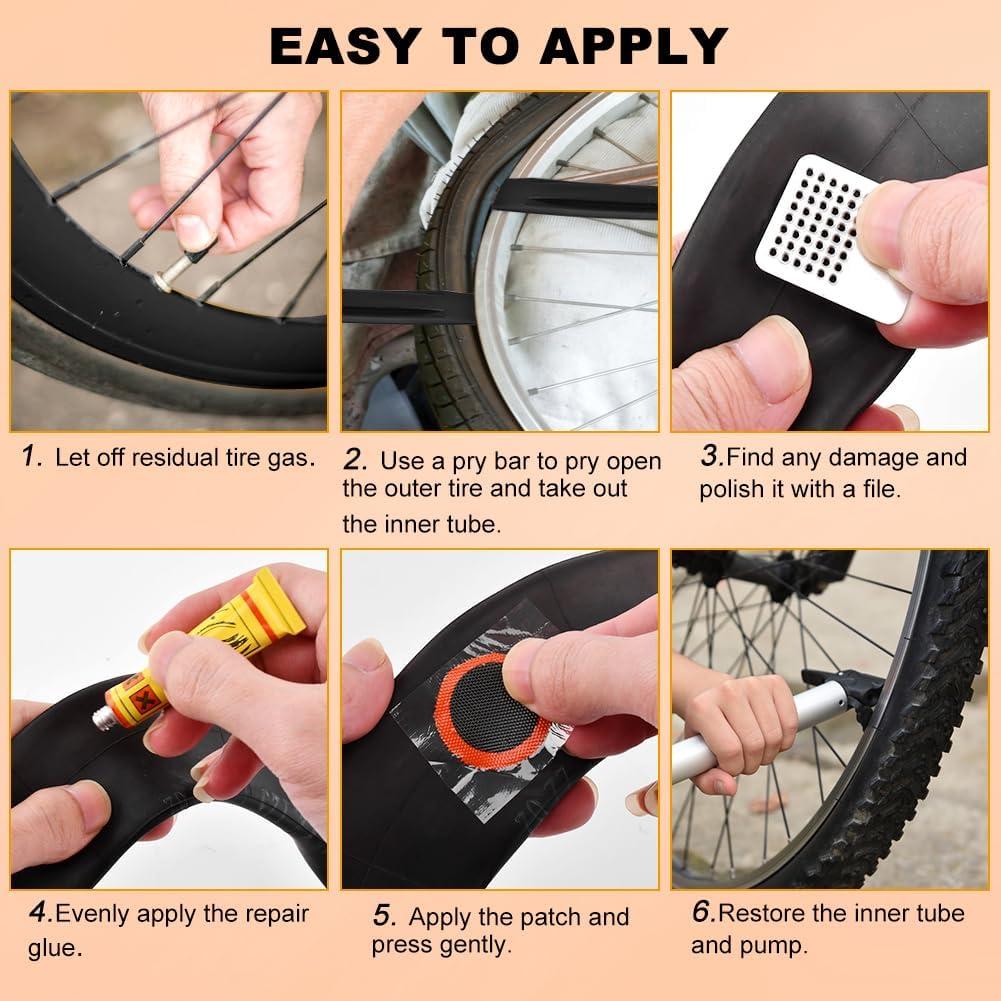 EASY TO APPLY

1. Let off residual tire gas.

2. Use a pry bar to pry open the outer tire and take out the inner tube.

3.Find any damage and polish it with a file.

4.Evenly apply the repair glue.

5. Apply the patch and press gently.

6.Restore the inner tube and pump.