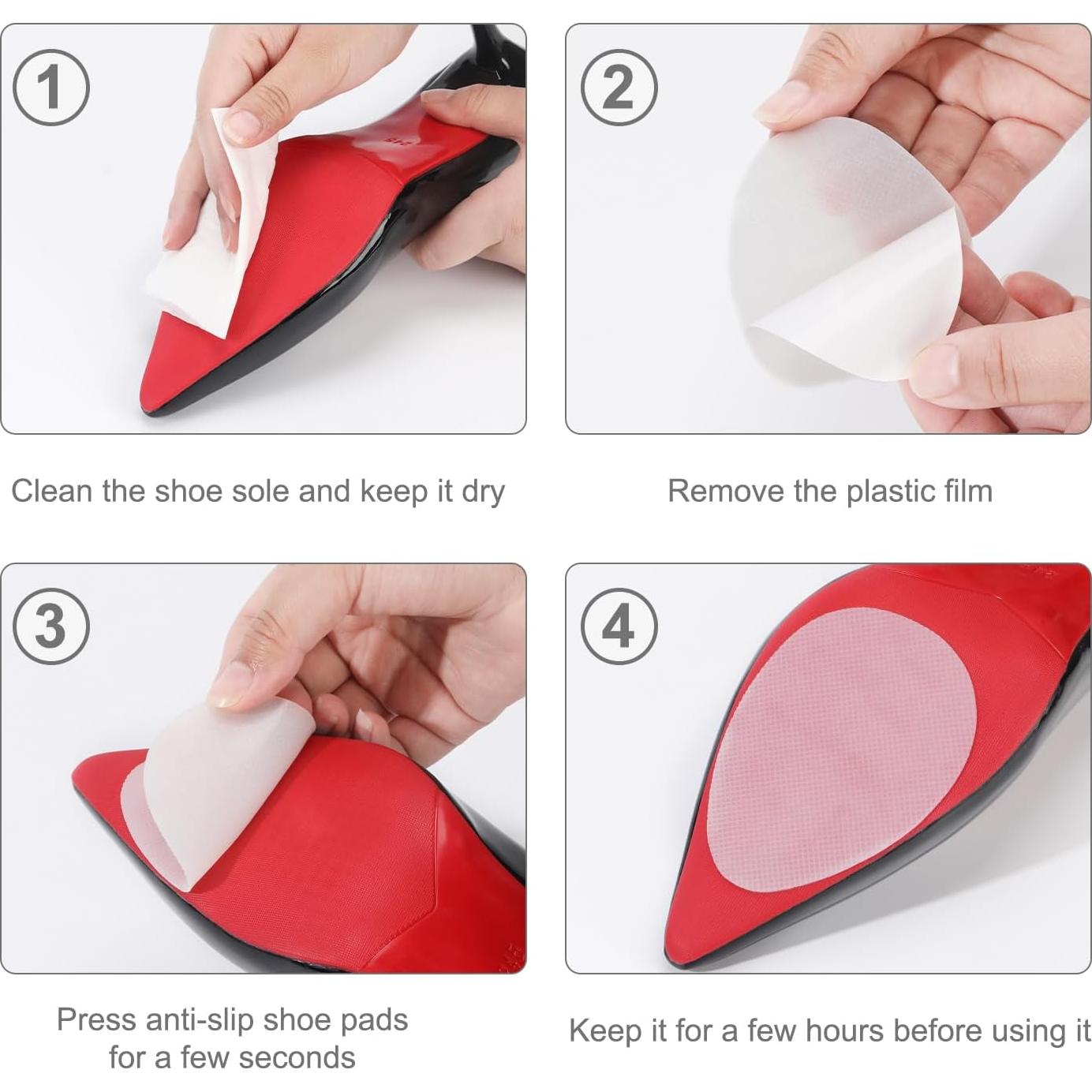 1

Clean the shoe sole and keep it dry

2

Remove the plastic film

3

Press anti-slip shoe pads for a few seconds

4

Keep it for a few hours before using it