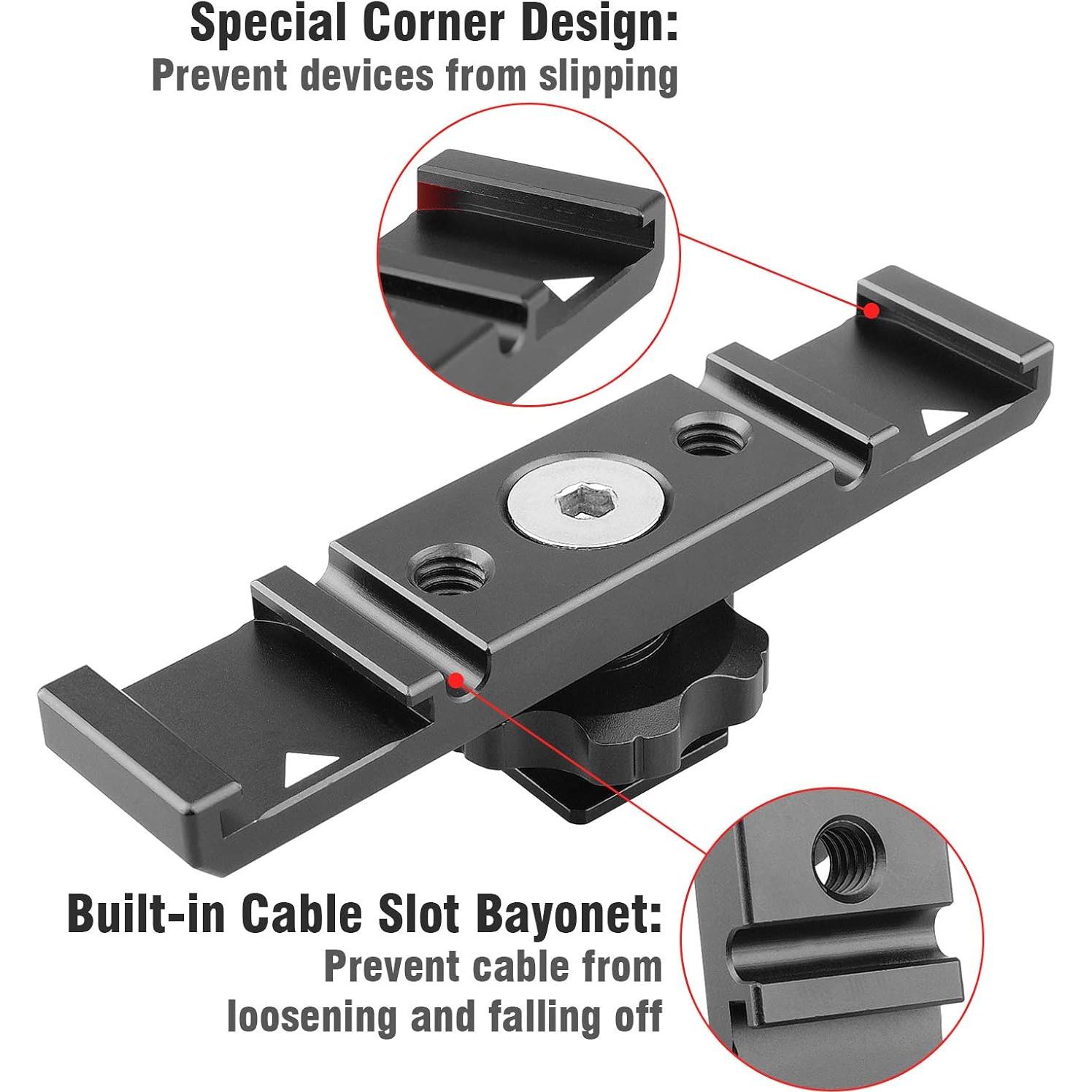 Special Corner Design:
Prevent devices from slipping

Built-in Cable Slot Bayonet:
Prevent cable from loosening and falling off