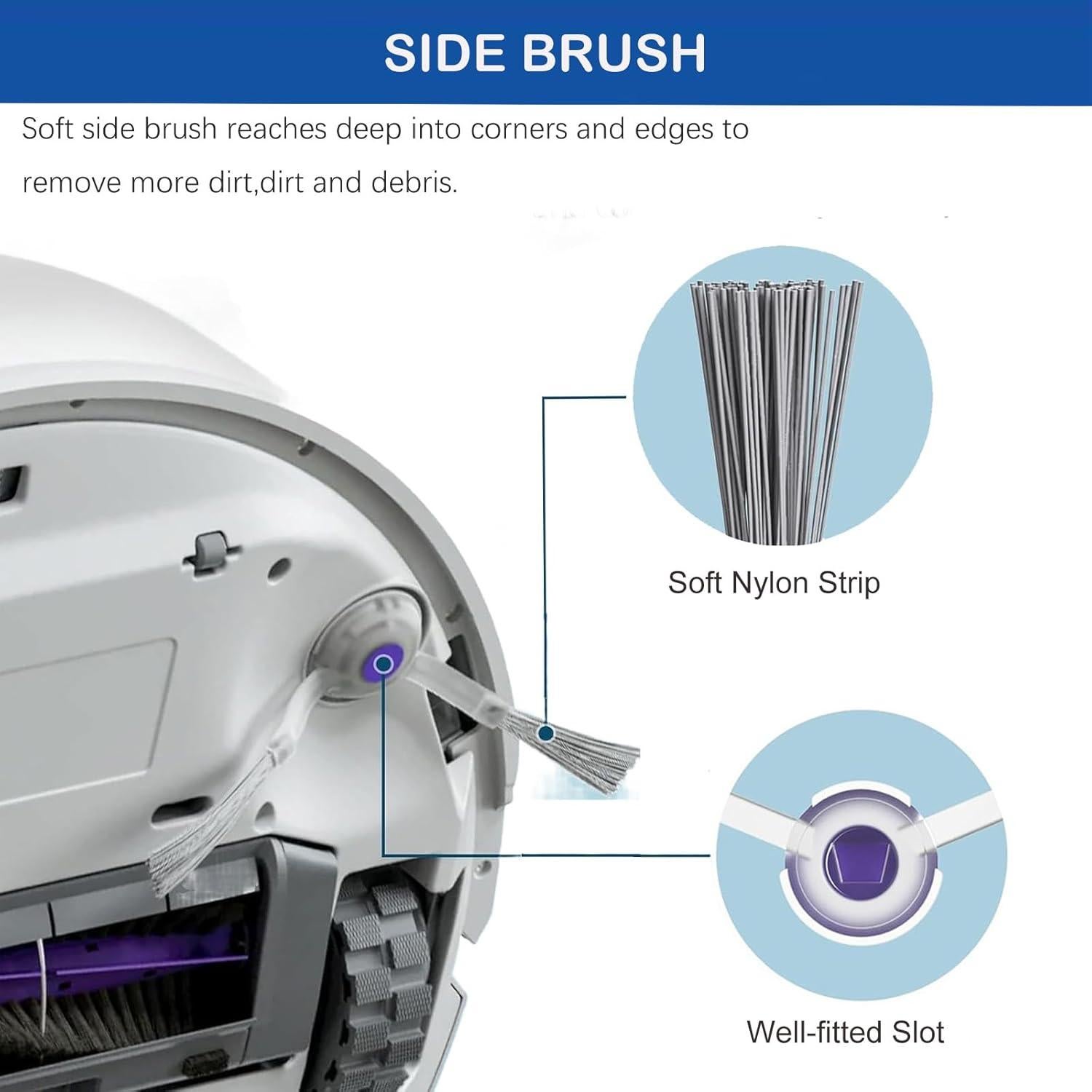 SIDE BRUSH

Soft side brush reaches deep into corners and edges to remove more dirt,dirt and debris.

Soft Nylon Strip

Well-fitted Slot