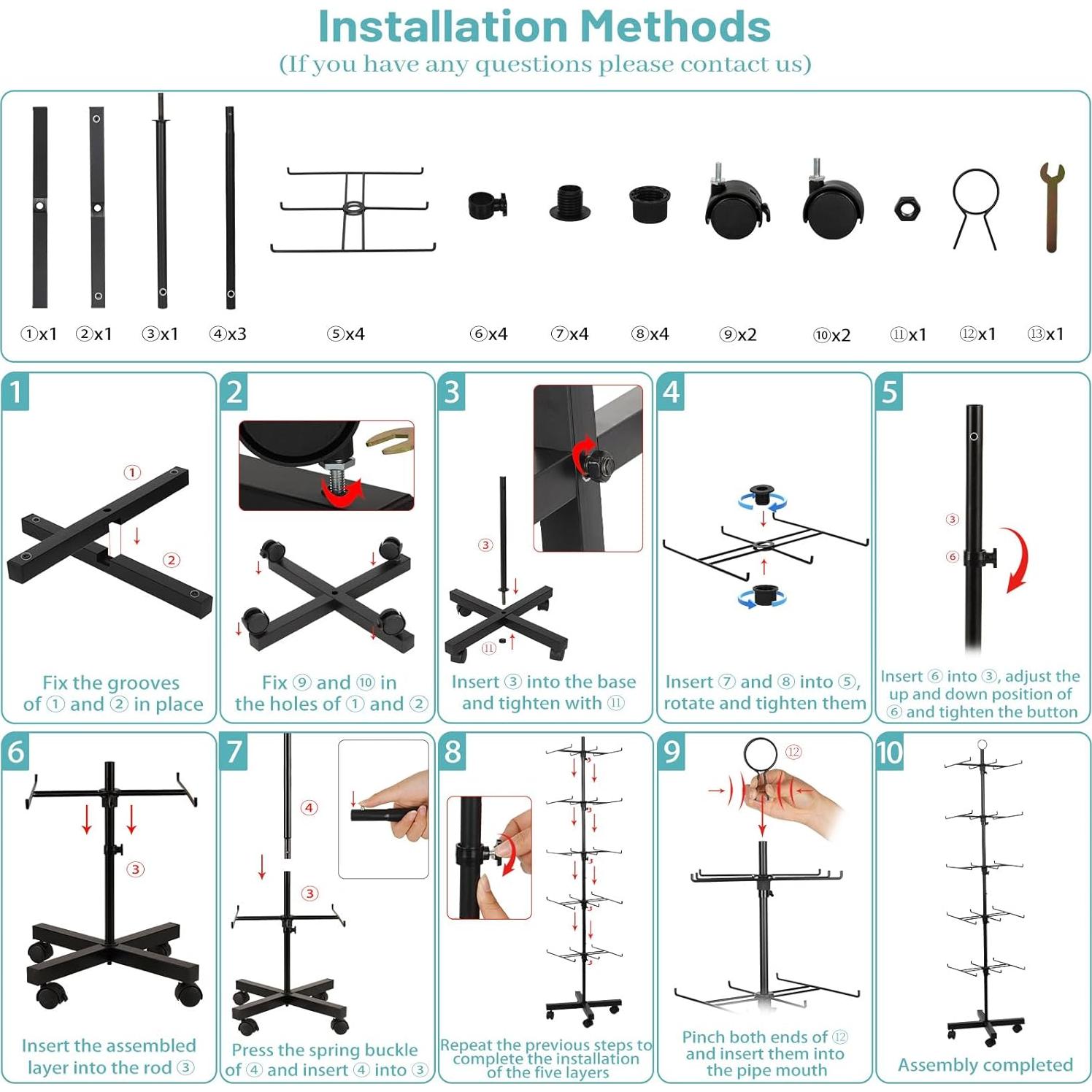 Installation Methods
(If you have any questions please contact us)

①x1 ②x1 ③x1 ④x3 ⑤x4 ⑥x4 ⑦x4 ⑧x4 ⑨x2 ⑩x2 ⑪x1 ⑫x1 ⑬x1

1
①
②
Fix the grooves of ① and ② in place

2
Fix ⑨ and ⑩ in the holes of ① and ②

3
③
⑪
Insert ③ into the base and tighten with ⑪

4
Insert ⑦ and ⑧ into ⑤, rotate and tighten them

5
③
⑥
Insert ⑥ into ③, adjust the up and down position of ⑥ and tighten the button

6
③
Insert the assembled layer into the rod ③

7
④
③
Press the spring buckle of ④ and insert ④ into ③

8
Repeat the previous steps to complete the installation of the five layers

9
⑫
Pinch both ends of ⑫ and insert them into the pipe mouth

10
Assembly completed