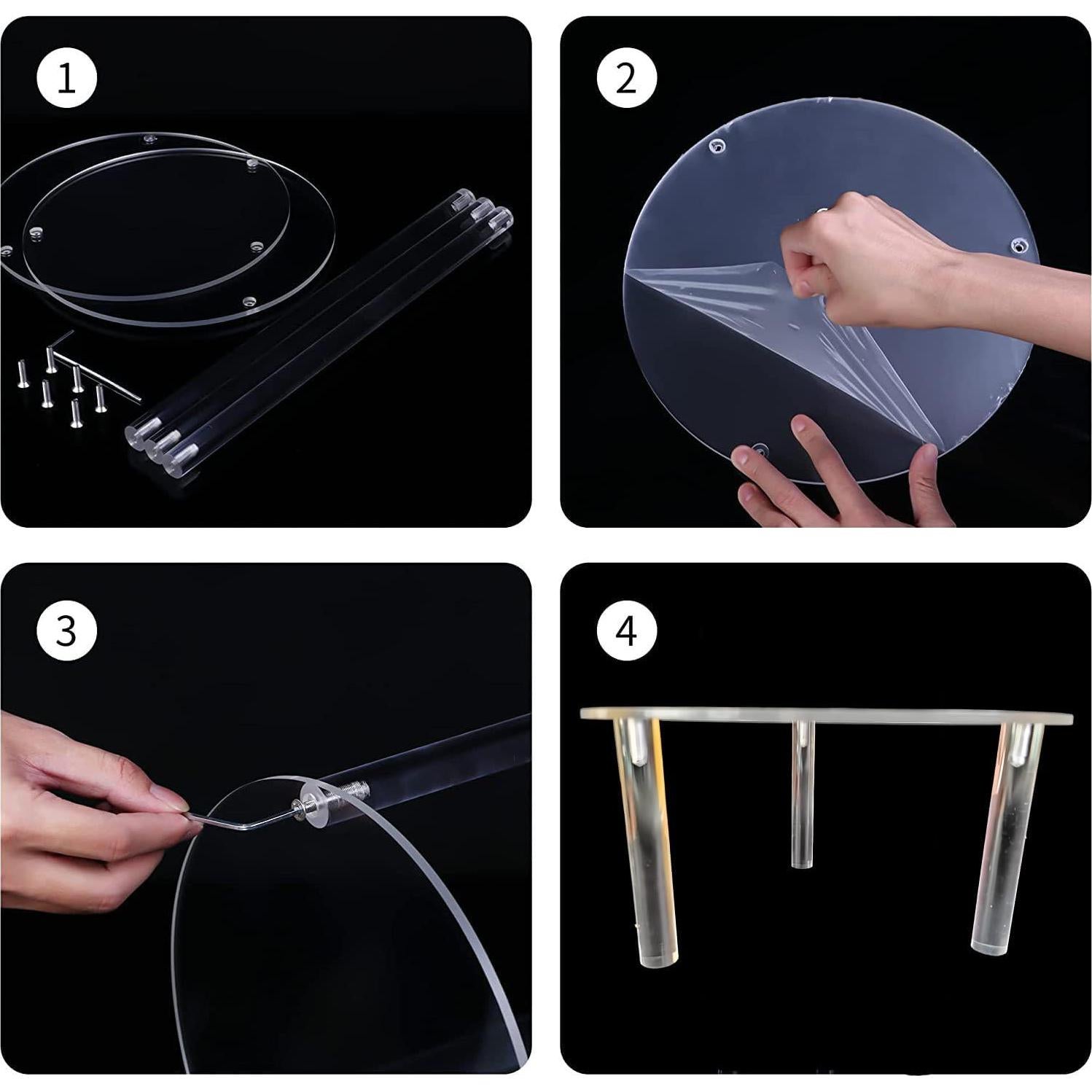 1

2

3

4