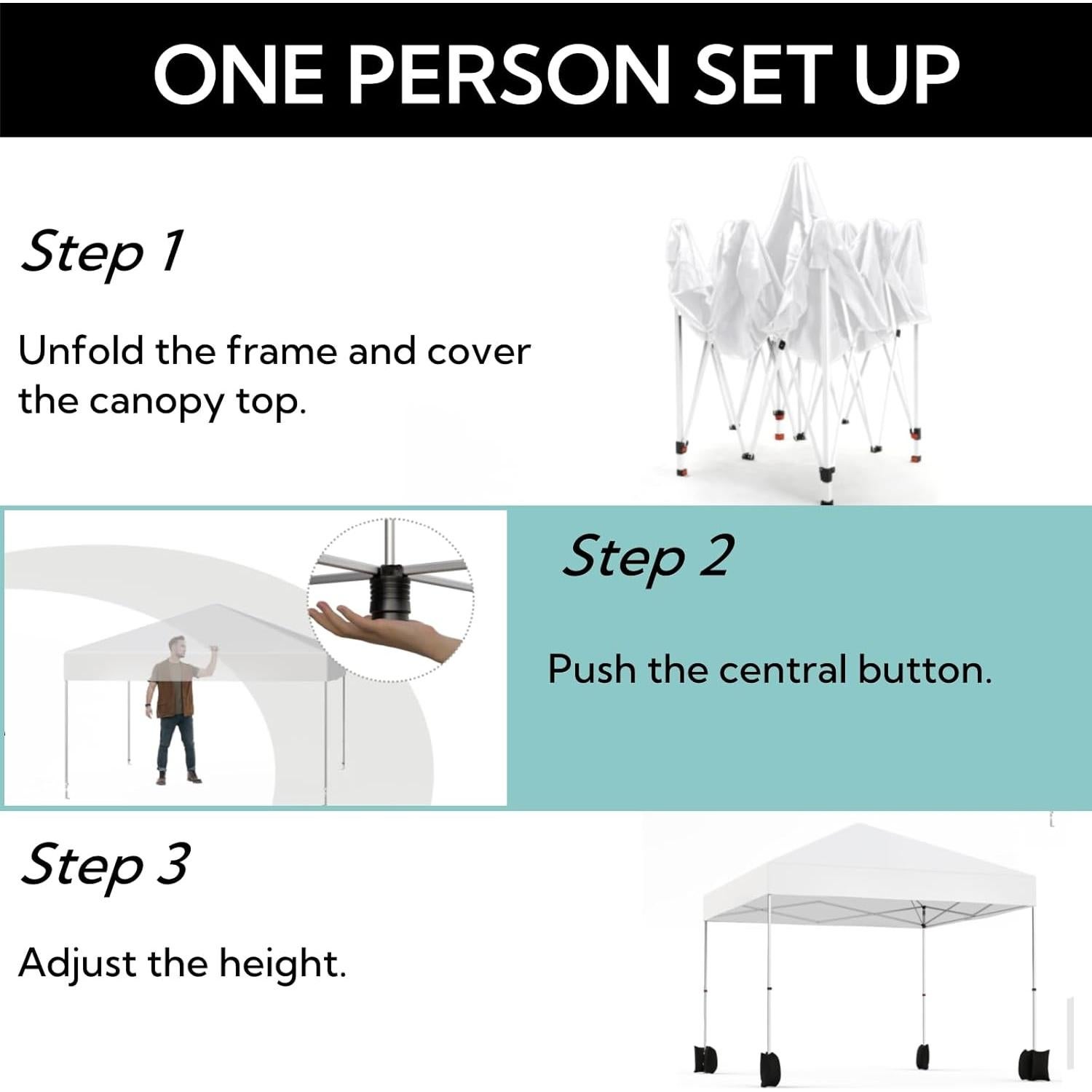 ONE PERSON SET UP

Step 1

Unfold the frame and cover the canopy top.

Step 2

Push the central button.

Step 3

Adjust the height.