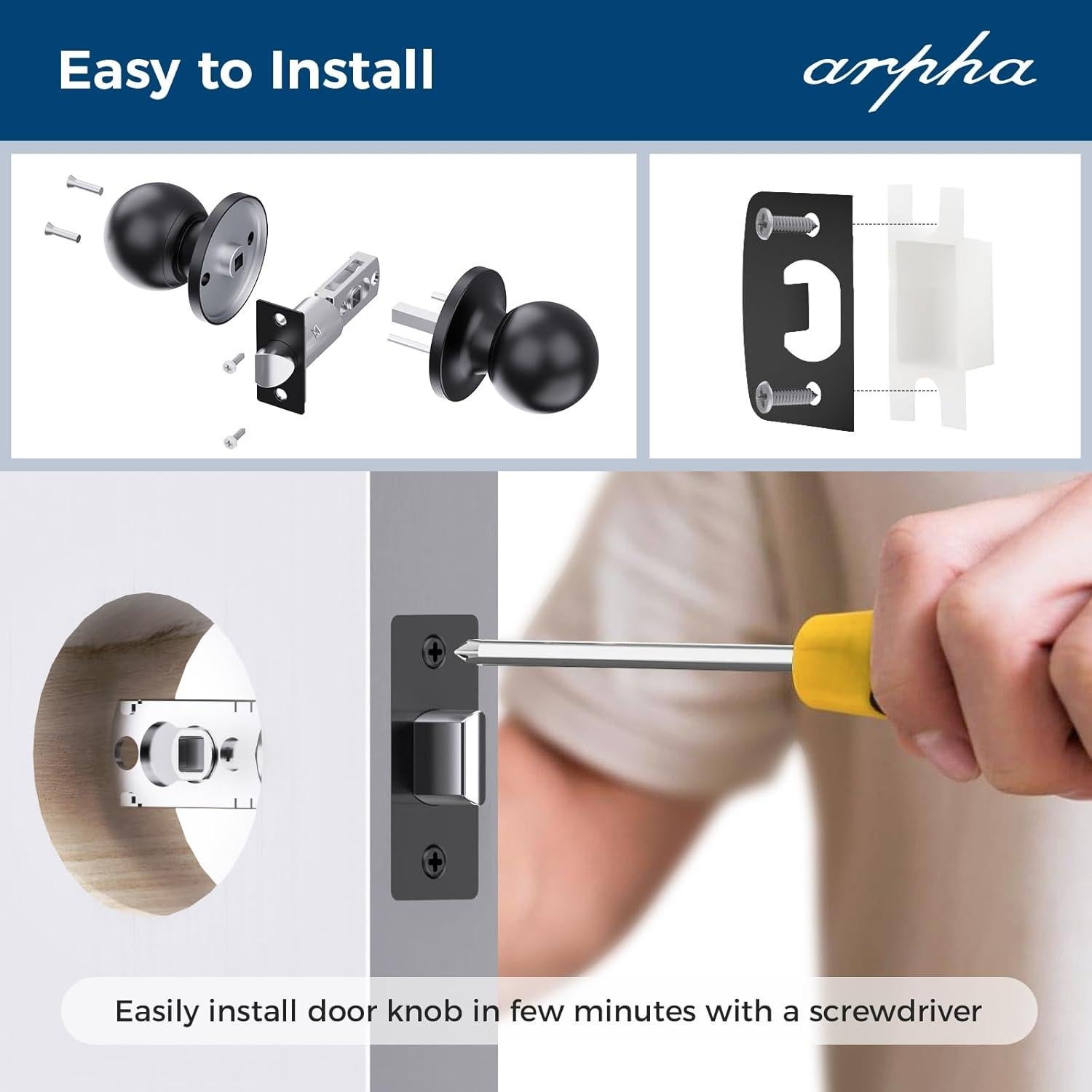 Easy to Install

arpha

Easily install door knob in few minutes with a screwdriver