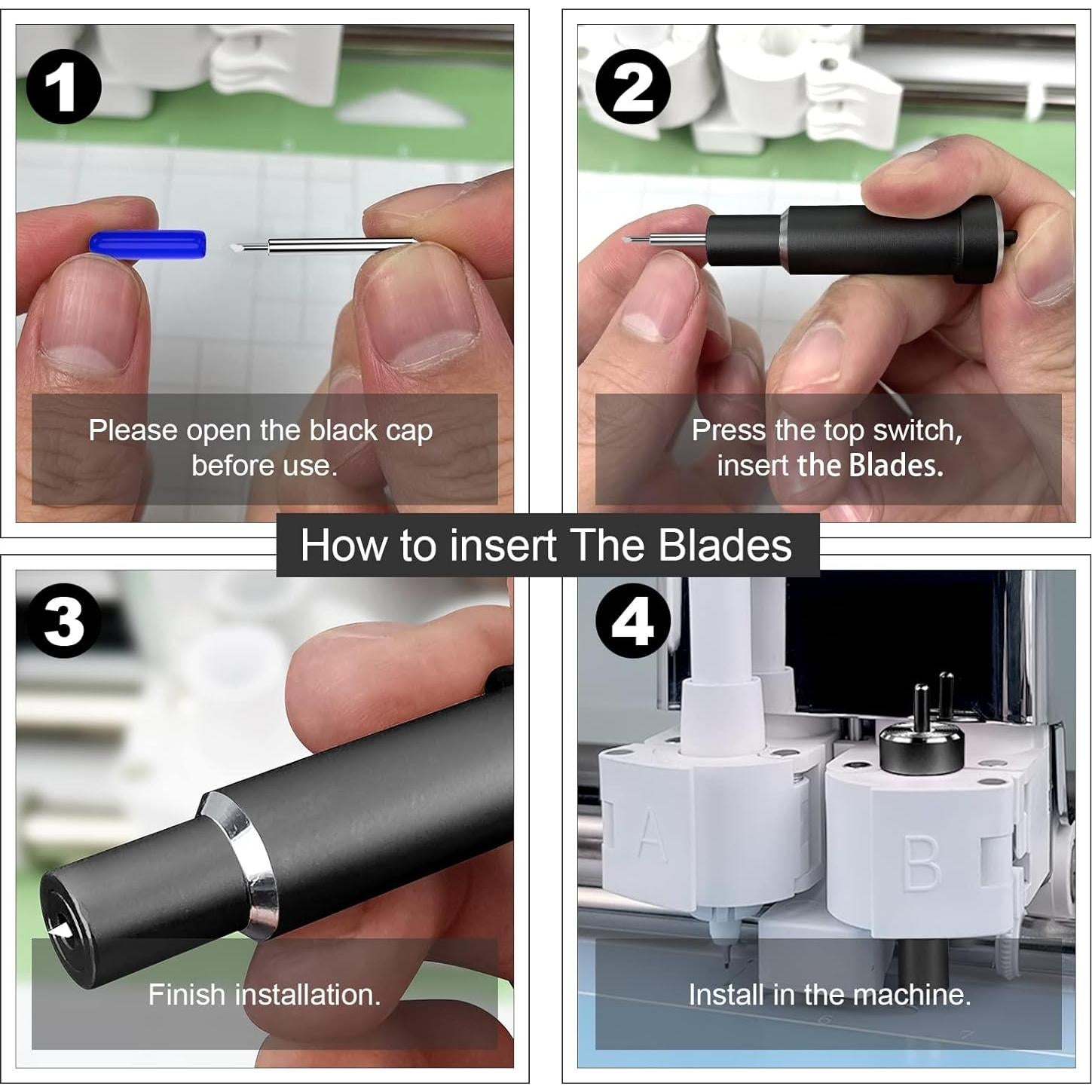 1

Please open the black cap before use.

2

Press the top switch, insert the Blades.

How to insert The Blades

3

Finish installation.

4

A

B

Install in the machine.