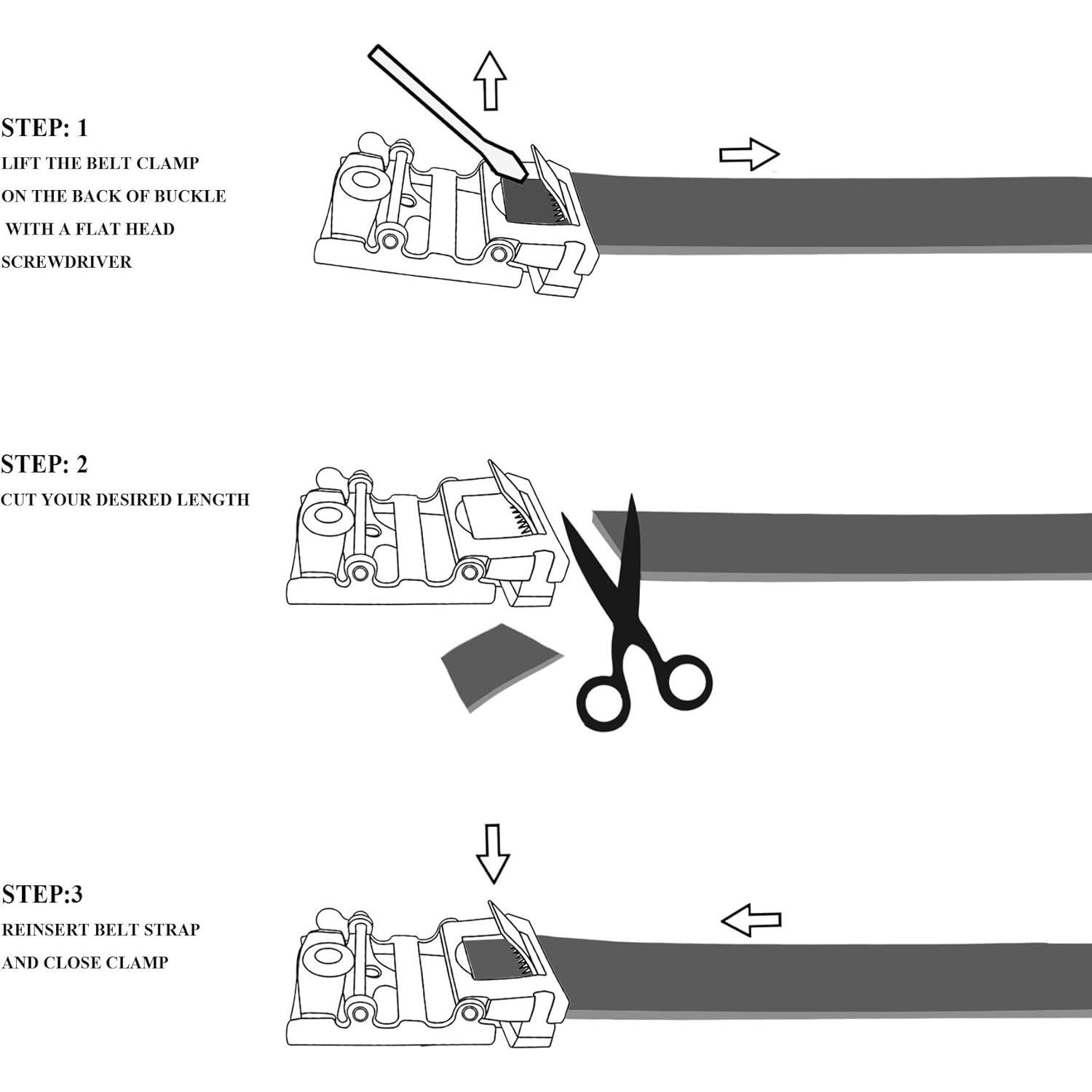 STEP: 1
LIFT THE BELT CLAMP ON THE BACK OF BUCKLE WITH A FLAT HEAD SCREWDRIVER

STEP: 2
CUT YOUR DESIRED LENGTH

STEP:3
REINSERT BELT STRAP AND CLOSE CLAMP