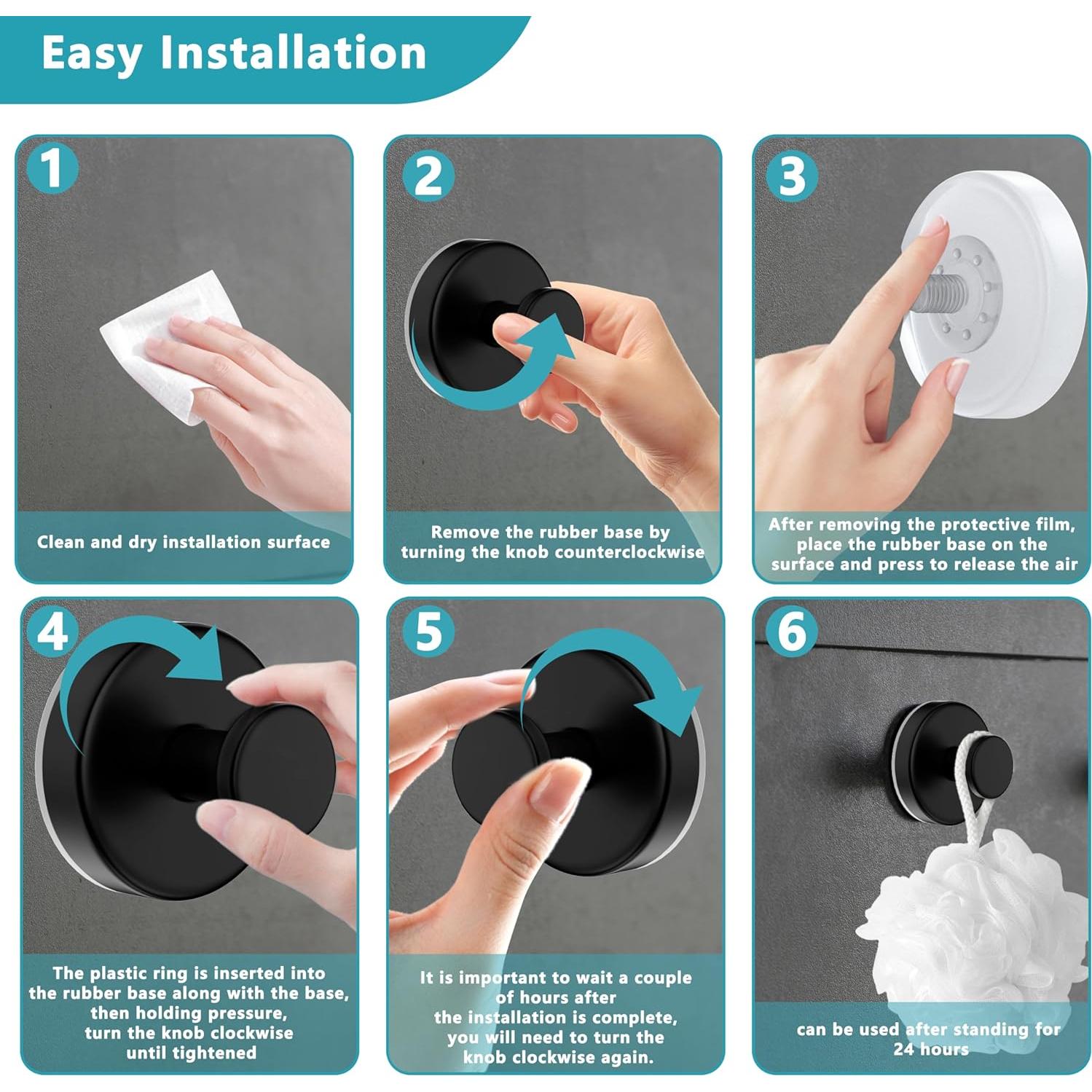 Easy Installation

1

Clean and dry installation surface

2

Remove the rubber base by turning the knob counterclockwise

3

After removing the protective film, place the rubber base on the surface and press to release the air

4

The plastic ring is inserted into the rubber base along with the base, then holding pressure, turn the knob clockwise until tightened

5

It is important to wait a couple of hours after the installation is complete, you will need to turn the knob clockwise again.

6

can be used after standing for 24 hours