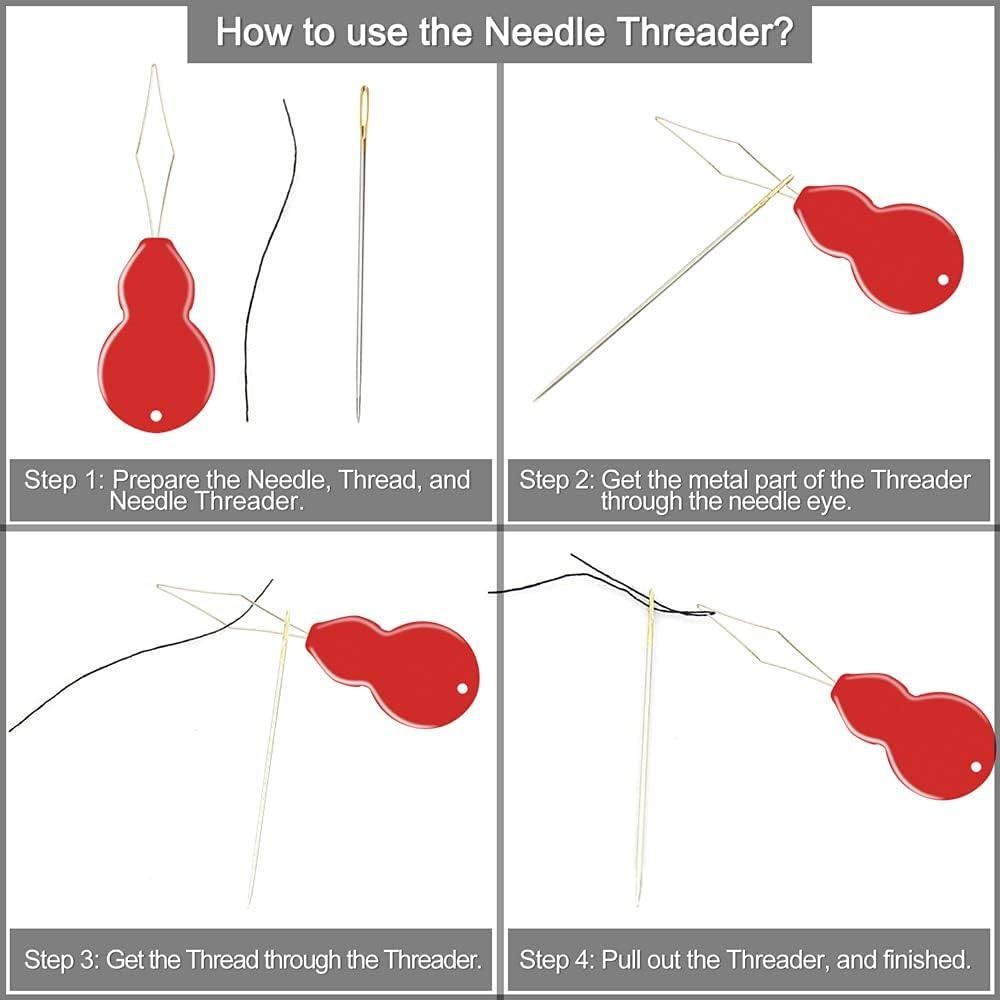 How to use the Needle Threader?

Step 1: Prepare the Needle, Thread, and Needle Threader.

Step 2: Get the metal part of the Threader through the needle eye.

Step 3: Get the Thread through the Threader.

Step 4: Pull out the Threader, and finished.